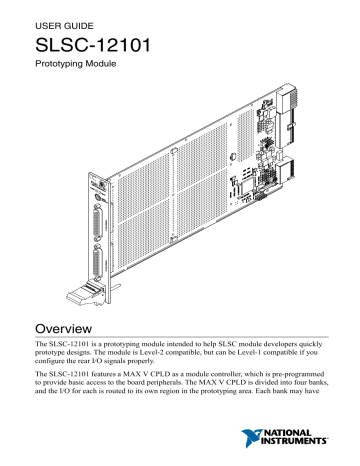 USER GUIDE

SLSC-12101

Prototyping Module

Overview

The SLSC-12101 is a prototyping module intended to help SLSC module developers quickly prototype designs. The module is Level-2 compatible, but can be Level-1 compatible if you configure the rear I/O signals properly.

The SLSC-12101 features a MAX V CPLD as a module controller, which is pre-programmed to provide basic access to the board peripherals. The MAX V CPLD is divided into four banks, and the I/O for each is routed to its own region in the prototyping area. Each bank may have

NATIONAL INSTRUMENTS™