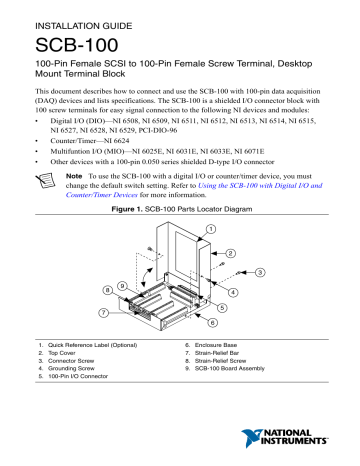 INSTALLATION GUIDE

SCB-100

100-Pin Female SCSI to 100-Pin Female Screw Terminal, Desktop Mount Terminal Block

This document describes how to connect and use the SCB-100 with 100-pin data acquisition (DAQ) devices and lists specifications. The SCB-100 is a shielded I/O connector block with 100 screw terminals for easy signal connection to the following NI devices and modules:

• Digital I/O (DIO)—NI 6508, NI 6509, NI 6511, NI 6512, NI 6513, NI 6514, NI 6515, NI 6527, NI 6528, NI 6529, PCI-DIO-96
• Counter/Timer—NI 6624
• Multifuntion I/O (MIO)—NI 6025E, NI 6031E, NI 6033E, NI 6071E
• Other devices with a 100-pin 0.050 series shielded D-type I/O connector

Note To use the SCB-100 with a digital I/O or counter/timer device, you must change the default switch setting. Refer to Using the SCB-100 with Digital I/O and Counter/Timer Devices for more information.

Figure 1. SCB-100 Parts Locator Diagram

1
2
3
4
5
6
7
8
9

1. Quick Reference Label (Optional)
2. Top Cover
3. Connector Screw
4. Grounding Screw
5. 100-Pin I/O Connector
6. Enclosure Base
7. Strain-Relief Bar
8. Strain-Relief Screw
9. SCB-100 Board Assembly

NATIONAL INSTRUMENTS