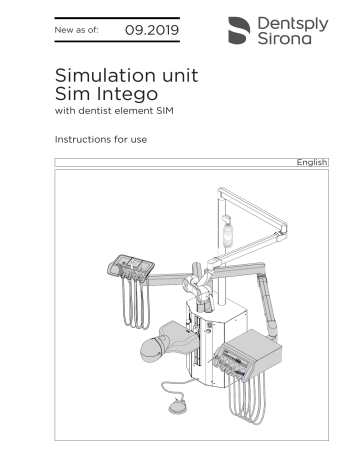 New as of: 09.2019

Dentsply Sirona

Simulation unit
Sim Intego
with dentist element SIM

Instructions for use

English