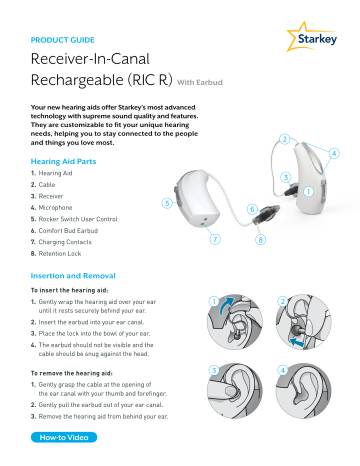 PRODUCT GUIDE

Starkey

Receiver-In-Canal Rechargeable (RIC R) With Earbud

Your new hearing aids offer Starkey's most advanced technology with supreme sound quality and features. They are customizable to fit your unique hearing needs, helping you to stay connected to the people and things you love most.

Hearing Aid Parts

1. Hearing Aid
2. Cable
3. Receiver
4. Microphone
5. Rocker Switch User Control
6. Comfort Bud Earbud
7. Charging Contacts
8. Retention Lock

2
4
3
1
5
6
7
8

Insertion and Removal

To insert the hearing aid:

1. Gently wrap the hearing aid over your ear until it rests securely behind your ear.
2. Insert the earbud into your ear canal.
3. Place the lock into the bowl of your ear.
4. The earbud should not be visible and the cable should be snug against the head.

To remove the hearing aid:

1. Gently grasp the cable at the opening of the ear canal with your thumb and forefinger.
2. Gently pull the earbud out of your ear canal.
3. Remove the hearing aid from behind your ear.

1
2
3
4

How-to Video