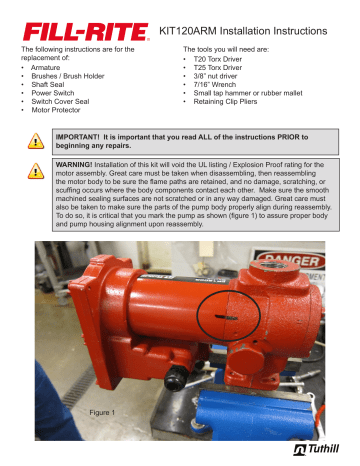 FILL-RITE KIT120ARM Installation Instructions

The following instructions are for the replacement of:
• Armature
• Brushes / Brush Holder
• Shaft Seal
• Power Switch
• Switch Cover Seal
• Motor Protector

The tools you will need are:
• T20 Torx Driver
• T25 Torx Driver
• 3/8" nut driver
• 7/16" Wrench
• Small tap hammer or rubber mallet
• Retaining Clip Pliers

IMPORTANT! It is important that you read ALL of the instructions PRIOR to beginning any repairs.

WARNING! Installation of this kit will void the UL listing / Explosion Proof rating for the motor assembly. Great care must be taken when disassembling, then reassembling the motor body to be sure the flame paths are retained, and no damage, scratching, or scuffing occurs where the body components contact each other. Make sure the smooth machined sealing surfaces are not scratched or in any way damaged. Great care must also be taken to make sure the parts of the pump body properly align during reassembly. To do so, it is critical that you mark the pump as shown (figure 1) to assure proper body and pump housing alignment upon reassembly.

DANGER

Figure 1

Tuthill