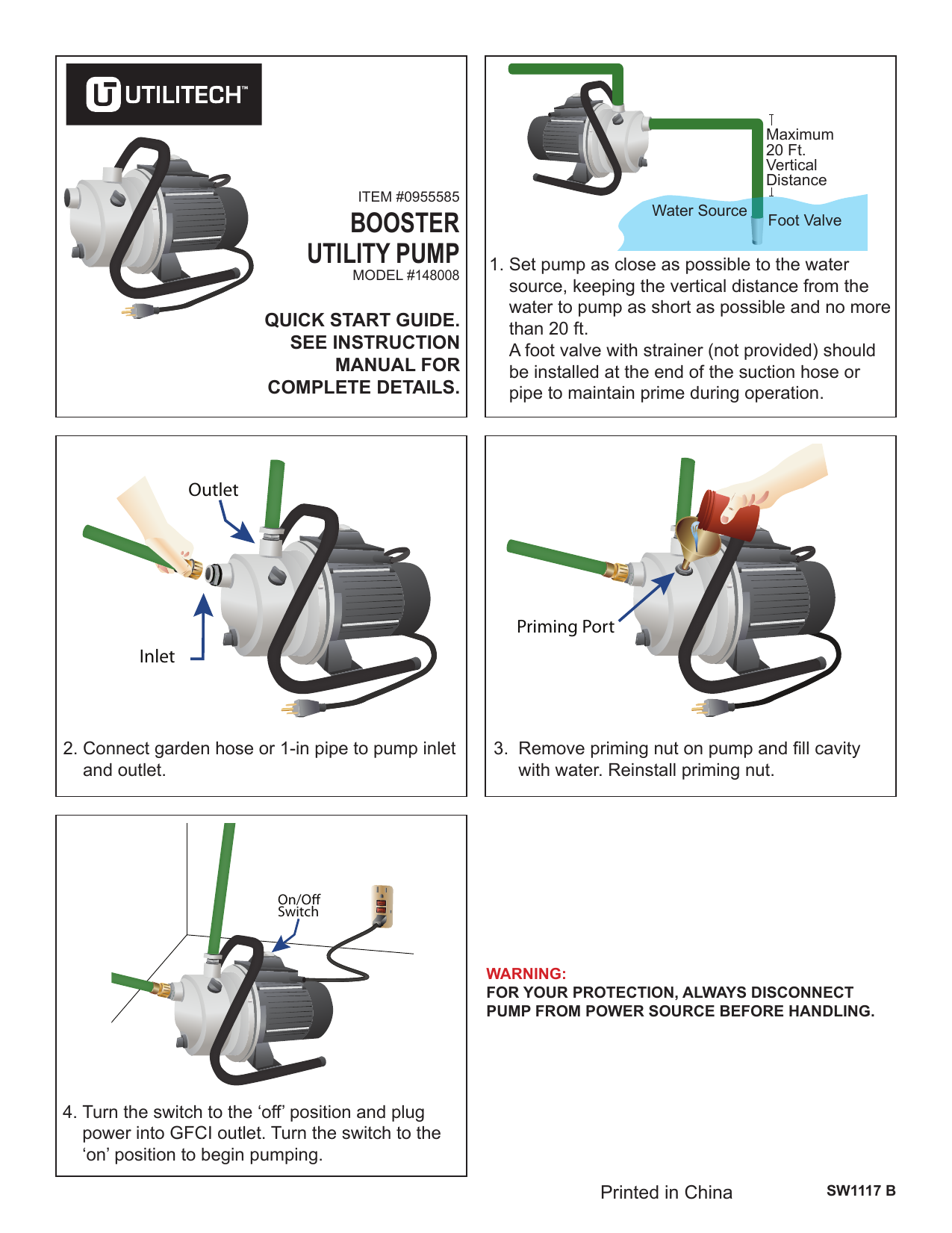 UTILITECH™

ITEM #0955585
BOOSTER UTILITY PUMP
MODEL #148008

QUICK START GUIDE. SEE INSTRUCTION MANUAL FOR COMPLETE DETAILS.

Maximum 20 Ft. Vertical Distance

Water Source

Foot Valve

1. Set pump as close as possible to the water source, keeping the vertical distance from the water to pump as short as possible and no more than 20 ft.
A foot valve with strainer (not provided) should be installed at the end of the suction hose or pipe to maintain prime during operation.

Outlet

Inlet

2. Connect garden hose or 1-in pipe to pump inlet and outlet.

Priming Port

3. Remove priming nut on pump and fill cavity with water. Reinstall priming nut.

On/Off Switch

4. Turn the switch to the ‘off’ position and plug power into GFCI outlet. Turn the switch to the ‘on’ position to begin pumping.

WARNING:
FOR YOUR PROTECTION, ALWAYS DISCONNECT PUMP FROM POWER SOURCE BEFORE HANDLING.

Printed in China

SW1117 B