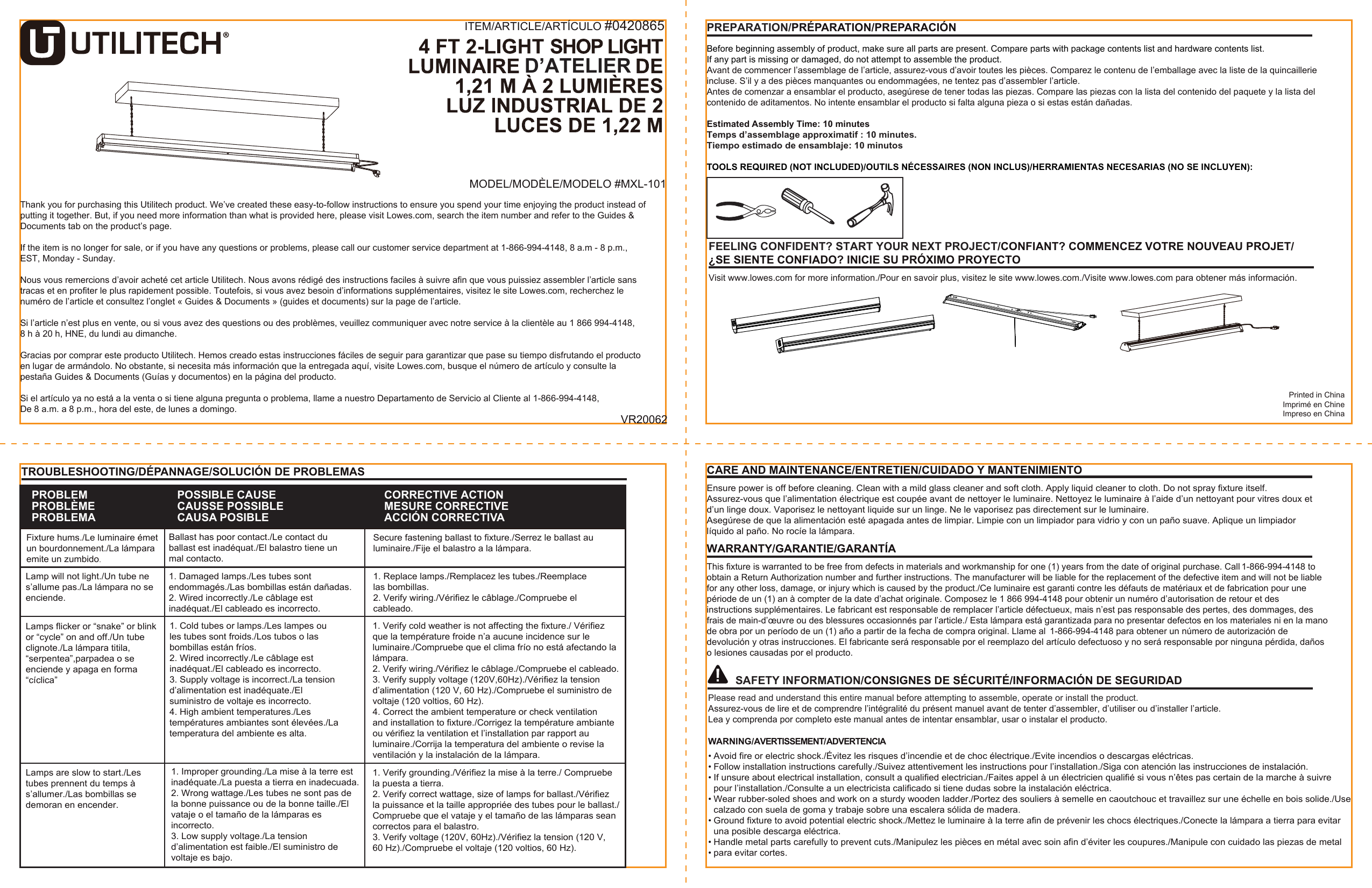 UTILITECH®

ITEM/ARTICLE/ARTÍCULO #0420865

4 FT 2-LIGHT SHOP LIGHT
LUMINAIRE D'ATELIER DE 1,21 M À 2 LUMIÈRES
LUZ INDUSTRIAL DE 2 LUCES DE 1,22 M

MODEL/MODÈLE/MODELO #MXL-101

Thank you for purchasing this Utilitech product. We've created these easy-to-follow instructions to ensure you spend your time enjoying the product instead of putting it together. But, if you need more information than what is provided here, please visit Lowes.com, search the item number and refer to the Guides & Documents tab on the product's page.

If the item is no longer for sale, or if you have any questions or problems, please call our customer service department at 1-866-994-4148, 8 a.m - 8 p.m., EST, Monday - Sunday.

Nous vous remercions d'avoir acheté cet article Utilitech. Nous avons rédigé des instructions faciles à suivre afin que vous puissiez assembler l'article sans tracas et en profiter le plus rapidement possible. Toutefois, si vous avez besoin d'informations supplémentaires, visitez le site Lowes.com, recherchez le numéro de l'article et consultez l'onglet « Guides & Documents » (guides et documents) sur la page de l'article.

Si l'article n'est plus en vente, ou si vous avez des questions ou des problèmes, veuillez communiquer avec notre service à la clientèle au 1 866 994-4148, 8 h à 20 h, HNE, du lundi au dimanche.

Gracias por comprar este producto Utilitech. Hemos creado estas instrucciones fáciles de seguir para garantizar que pase su tiempo disfrutando el producto en lugar de armándolo. No obstante, si necesita más información que la entregada aquí, visite Lowes.com, busque el número de artículo y consulte la pestaña Guides & Documents (Guías y documentos) en la página del producto.

Si el artículo ya no está a la venta o si tiene alguna pregunta o problema, llame a nuestro Departamento de Servicio al Cliente al 1-866-994-4148, De 8 a.m. a 8 p.m., hora del este, de lunes a domingo.

VR20062

PREPARATION/PRÉPARATION/PREPARACIÓN

Before beginning assembly of product, make sure all parts are present. Compare parts with package contents list and hardware contents list. If any part is missing or damaged, do not attempt to assemble the product.
Avant de commencer l'assemblage de l'article, assurez-vous d'avoir toutes les pièces. Comparez le contenu de l'emballage avec la liste de la quincaillerie incluse. S'il y a des pièces manquantes ou endommagées, ne tentez pas d'assembler l'article.
Antes de comenzar a ensamblar el producto, asegúrese de tener todas las piezas. Compare las piezas con la lista del contenido del paquete y la lista del contenido de aditamentos. No intente ensamblar el producto si falta alguna pieza o si estas están dañadas.

Estimated Assembly Time: 10 minutes
Temps d'assemblage approximatif : 10 minutes.
Tiempo estimado de ensamblaje: 10 minutos

TOOLS REQUIRED (NOT INCLUDED)/OUTILS NÉCESSAIRES (NON INCLUS)/HERRAMIENTAS NECESARIAS (NO SE INCLUYEN):

FEELING CONFIDENT? START YOUR NEXT PROJECT/CONFIANT? COMMENCEZ VOTRE NOUVEAU PROJET/ ¿SE SIENTE CONFIADO? INICIE SU PRÓXIMO PROYECTO

Visit www.lowes.com for more information./Pour en savoir plus, visitez le site www.lowes.com./Visite www.lowes.com para obtener más información.

Printed in China
Imprimé en Chine
Impreso en China

TROUBLESHOOTING/DÉPANNAGE/SOLUCIÓN DE PROBLEMAS

| PROBLEM PROBLÈME PROBLEMA | POSSIBLE CAUSE CAUSSE POSSIBLE CAUSA POSIBLE | CORRECTIVE ACTION MESURE CORRECTIVE ACCIÓN CORRECTIVA |
|---|---|---|
| Fixture hums./Le luminaire émet un bourdonnement./La lámpara emite un zumbido. | Ballast has poor contact./Le contact du ballast est inadéquat./El balastro tiene un mal contacto. | Secure fastening ballast to fixture./Serrez le ballast au luminaire./Fije el balastro a la lámpara. |
| Lamp will not light./Un tube ne s'allume pas./La lámpara no se enciende. | 1. Damaged lamps./Les tubes sont endommagés./Las bombillas están dañadas. 2. Wired incorrectly./Le câblage est inadéquat./El cableado es incorrecto. | 1. Replace lamps./Remplacez les tubes./Reemplace las bombillas. 2. Verify wiring./Vérifiez le câblage./Compruebe el cableado. |
| Lamps flicker or "snake" or blink or "cycle" on and off./Un tube clignote./La lámpara titila, "serpentea",parpadea o se enciende y apaga en forma "cíclica" | 1. Cold tubes or lamps./Les lampes ou les tubes sont froids./Los tubos o las bombillas están fríos. 2. Wired incorrectly./Le câblage est inadéquat./El cableado es incorrecto. 3. Supply voltage is incorrect./La tension d'alimentation est inadéquate./El suministro de voltaje es incorrecto. 4. High ambient temperatures./Les températures ambiantes sont élevées./La temperatura del ambiente es alta. | 1. Verify cold weather is not affecting the fixture./ Vérifiez que la température froide n'a aucune incidence sur le luminaire./Compruebe que el clima frío no está afectando la lámpara. 2. Verify wiring./Vérifiez le câblage./Compruebe el cableado. 3. Verify supply voltage (120V,60Hz)./Vérifiez la tension d'alimentation (120 V, 60 Hz)./Compruebe el suministro de voltaje (120 voltios, 60 Hz). 4. Correct the ambient temperature or check ventilation and installation to fixture./Corrigez la température ambiante ou vérifiez la ventilation et l'installation par rapport au luminaire./Corrija la temperatura del ambiente o revise la ventilación y la instalación de la lámpara. |
| Lamps are slow to start./Les tubes prennent du temps à s'allumer./Las bombillas se demoran en encender. | 1. Improper grounding./La mise à la terre est inadéquate./La puesta a tierra en inadecuada. 2. Wrong wattage./Les tubes ne sont pas de la bonne puissance ou de la bonne taille./El vataje o el tamaño de la lámparas es incorrecto. 3. Low supply voltage./La tension d'alimentation est faible./El suministro de voltaje es bajo. | 1. Verify grounding./Vérifiez la mise à la terre./ Compruebe la puesta a tierra. 2. Verify correct wattage, size of lamps for ballast./Vérifiez la puissance et la taille appropriée des tubes pour le ballast./ Compruebe que el vataje y el tamaño de las lámparas sean correctos para el balastro. 3. Verify voltage (120V, 60Hz)./Vérifiez la tension (120 V, 60 Hz)./Compruebe el voltaje (120 voltios, 60 Hz). |

CARE AND MAINTENANCE/ENTRETIEN/CUIDADO Y MANTENIMIENTO

Ensure power is off before cleaning. Clean with a mild glass cleaner and soft cloth. Apply liquid cleaner to cloth. Do not spray fixture itself.
Assurez-vous que l'alimentation électrique est coupée avant de nettoyer le luminaire. Nettoyez le luminaire à l'aide d'un nettoyant pour vitres doux et d'un linge doux. Vaporisez le nettoyant liquide sur un linge. Ne le vaporisez pas directement sur le luminaire.
Asegúrese de que la alimentación esté apagada antes de limpiar. Limpie con un limpiador para vidrio y con un paño suave. Aplique un limpiador líquido al paño. No rocíe la lámpara.

WARRANTY/GARANTIE/GARANTÍA

This fixture is warranted to be free from defects in materials and workmanship for one (1) years from the date of original purchase. Call 1-866-994-4148 to obtain a Return Authorization number and further instructions. The manufacturer will be liable for the replacement of the defective item and will not be liable for any other loss, damage, or injury which is caused by the product./Ce luminaire est garanti contre les défauts de matériaux et de fabrication pour une période de un (1) an à compter de la date d'achat originale. Composez le 1 866 994-4148 pour obtenir un numéro d'autorisation de retour et des instructions supplémentaires. Le fabricant est responsable de remplacer l'article défectueux, mais n'est pas responsable des pertes, des dommages, des frais de main-d'œuvre ou des blessures occasionnés par l'article./ Esta lámpara está garantizada para no presentar defectos en los materiales ni en la mano de obra por un período de un (1) año a partir de la fecha de compra original. Llame al 1-866-994-4148 para obtener un número de autorización de devolución y otras instrucciones. El fabricante será responsable por el reemplazo del artículo defectuoso y no será responsable por ninguna pérdida, daños o lesiones causadas por el producto.

SAFETY INFORMATION/CONSIGNES DE SÉCURITÉ/INFORMACIÓN DE SEGURIDAD

Please read and understand this entire manual before attempting to assemble, operate or install the product.
Assurez-vous de lire et de comprendre l'intégralité du présent manuel avant de tenter d'assembler, d'utiliser ou d'installer l'article.
Lea y comprenda por completo este manual antes de intentar ensamblar, usar o instalar el producto.

WARNING/AVERTISSEMENT/ADVERTENCIA
• Avoid fire or electric shock./Évitez les risques d'incendie et de choc électrique./Evite incendios o descargas eléctricas.
• Follow installation instructions carefully./Suivez attentivement les instructions pour l'installation./Siga con atención las instrucciones de instalación.
• If unsure about electrical installation, consult a qualified electrician./Faites appel à un électricien qualifié si vous n'êtes pas certain de la marche à suivre pour l'installation./Consulte a un electricista calificado si tiene dudas sobre la instalación eléctrica.
• Wear rubber-soled shoes and work on a sturdy wooden ladder./Portez des souliers à semelle en caoutchouc et travaillez sur une échelle en bois solide./Use calzado con suela de goma y trabaje sobre una escalera sólida de madera.
• Ground fixture to avoid potential electric shock./Mettez le luminaire à la terre afin de prévenir les chocs électriques./Conecte la lámpara a tierra para evitar una posible descarga eléctrica.
• Handle metal parts carefully to prevent cuts./Manipulez les pièces en métal avec soin afin d'éviter les coupures./Manipule con cuidado las piezas de metal
• para evitar cortes.