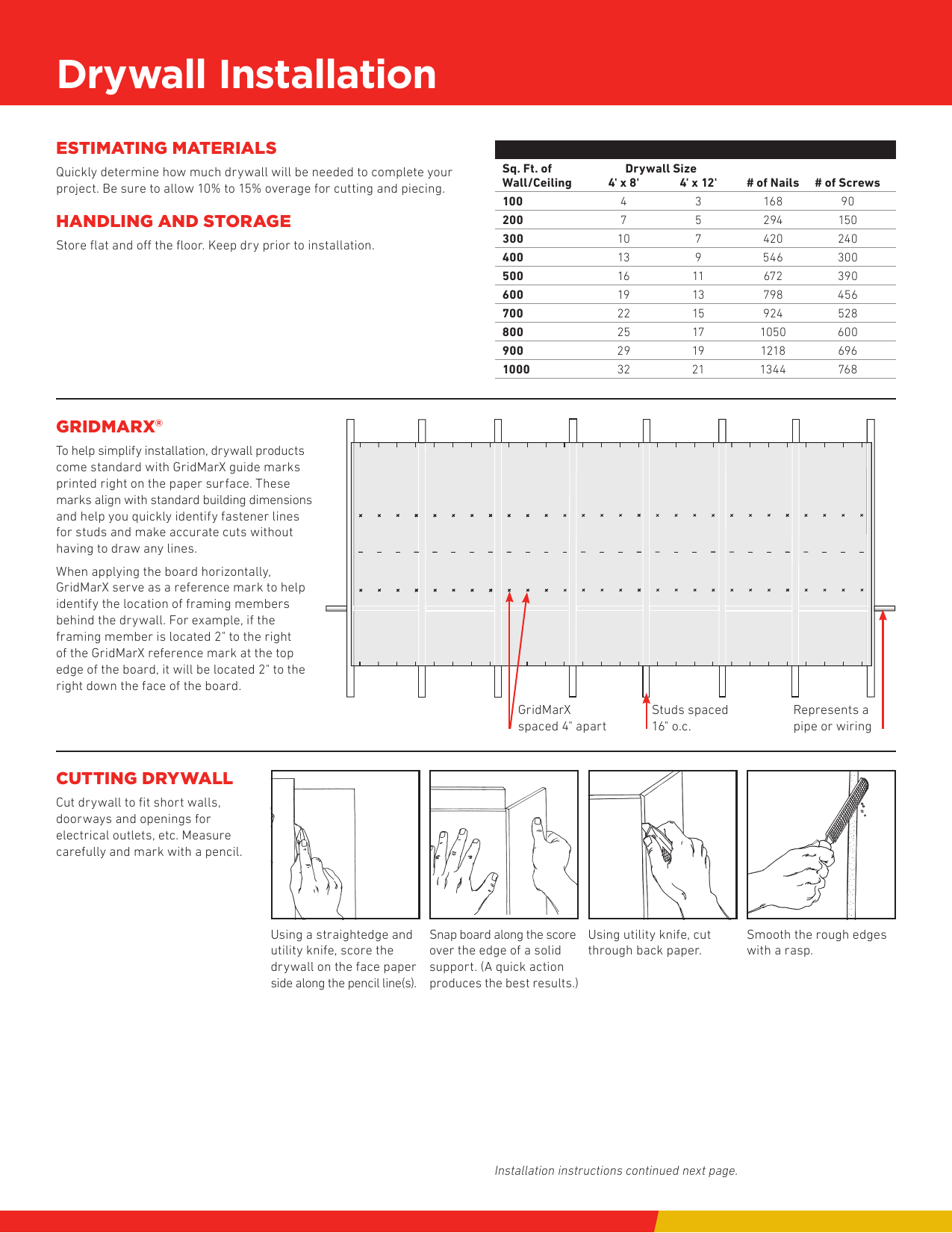 Drywall Installation

ESTIMATING MATERIALS

Quickly determine how much drywall will be needed to complete your project. Be sure to allow 10% to 15% overage for cutting and piecing.

HANDLING AND STORAGE

Store flat and off the floor. Keep dry prior to installation.

| Sq. Ft. of Wall/Ceiling | Drywall Size 4' x 8' | Drywall Size 4' x 12' | # of Nails | # of Screws |
|---|---|---|---|---|
| 100 | 4 | 3 | 168 | 90 |
| 200 | 7 | 5 | 294 | 150 |
| 300 | 10 | 7 | 420 | 240 |
| 400 | 13 | 9 | 546 | 300 |
| 500 | 16 | 11 | 672 | 390 |
| 600 | 19 | 13 | 798 | 456 |
| 700 | 22 | 15 | 924 | 528 |
| 800 | 25 | 17 | 1050 | 600 |
| 900 | 29 | 19 | 1218 | 696 |
| 1000 | 32 | 21 | 1344 | 768 |

GRIDMARX®

To help simplify installation, drywall products come standard with GridMarX guide marks printed right on the paper surface. These marks align with standard building dimensions and help you quickly identify fastener lines for studs and make accurate cuts without having to draw any lines.

When applying the board horizontally, GridMarX serve as a reference mark to help identify the location of framing members behind the drywall. For example, if the framing member is located 2" to the right of the GridMarX reference mark at the top edge of the board, it will be located 2" to the right down the face of the board.

GridMarX spaced 4" apart

Studs spaced 16" o.c.

Represents a pipe or wiring

CUTTING DRYWALL

Cut drywall to fit short walls, doorways and openings for electrical outlets, etc. Measure carefully and mark with a pencil.

Using a straightedge and utility knife, score the drywall on the face paper side along the pencil line(s).

Snap board along the score over the edge of a solid support. (A quick action produces the best results.)

Using utility knife, cut through back paper.

Smooth the rough edges with a rasp.

Installation instructions continued next page.