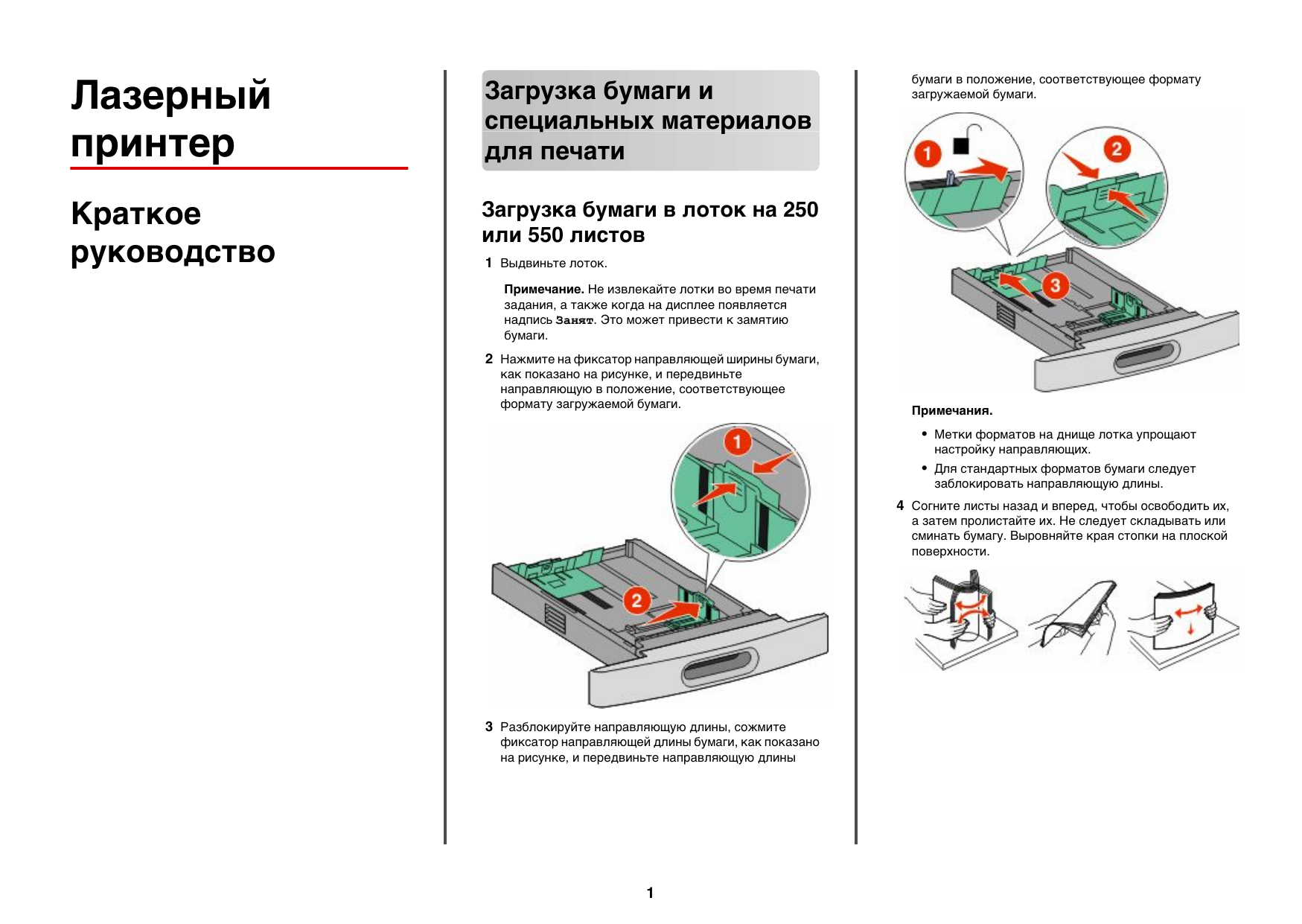 Лазерный принтер

Краткое руководство

Загрузка бумаги и специальных материалов для печати

Загрузка бумаги в лоток на 250 или 550 листов

1 Выдвиньте лоток.

Примечание. Не извлекайте лотки во время печати задания, а также когда на дисплее появляется надпись Занят. Это может привести к замятию бумаги.

2 Нажмите на фиксатор направляющей ширины бумаги, как показано на рисунке, и передвиньте направляющую в положение, соответствующее формату загружаемой бумаги.

1

2

3 Разблокируйте направляющую длины, сожмите фиксатор направляющей длины бумаги, как показано на рисунке, и передвиньте направляющую длины бумаги в положение, соответствующее формату загружаемой бумаги.

1

2

3

Примечания.

• Метки форматов на днище лотка упрощают настройку направляющих.

• Для стандартных форматов бумаги следует заблокировать направляющую длины.

4 Согните листы назад и вперед, чтобы освободить их, а затем пролистайте их. Не следует складывать или сминать бумагу. Выровняйте края стопки на плоской поверхности.

1