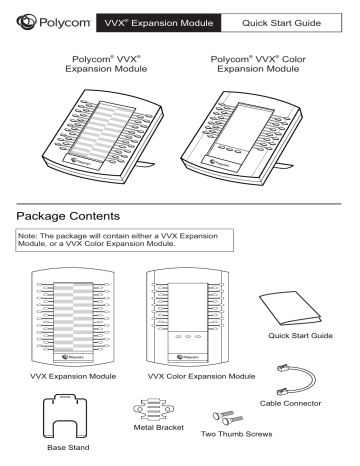 Polycom VVX® Expansion Module Quick Start Guide

Polycom® VVX® Expansion Module

Polycom® VVX® Color Expansion Module

Polycom

Polycom

Package Contents

Note: The package will contain either a VVX Expansion Module, or a VVX Color Expansion Module.

Polycom

Polycom

Quick Start Guide

VVX Expansion Module

VVX Color Expansion Module

Cable Connector

Metal Bracket

Two Thumb Screws

Base Stand