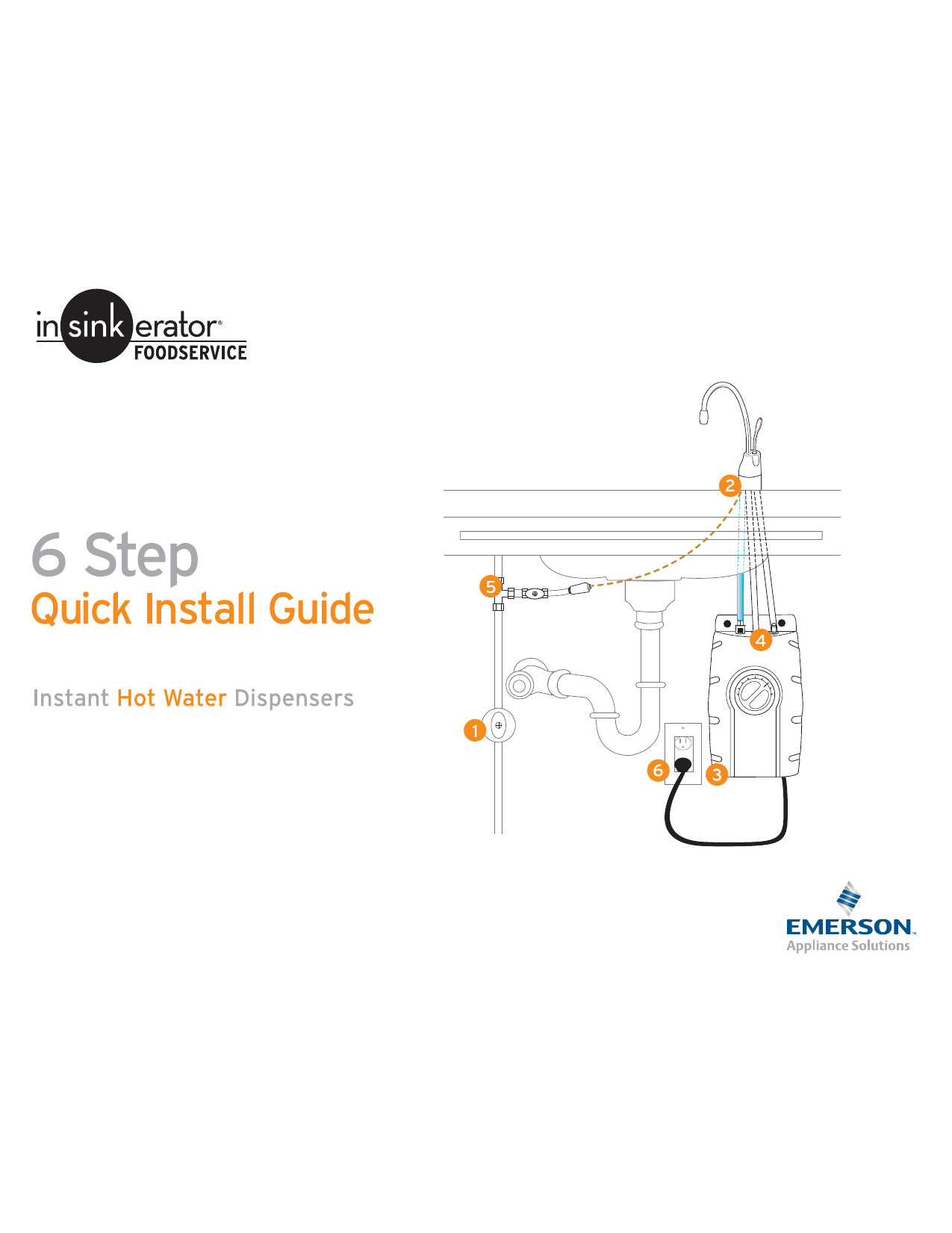 in sink erator®
FOODSERVICE

6 Step
Quick Install Guide

Instant Hot Water Dispensers

2

5

4

1

6

3

EMERSON™
Appliance Solutions