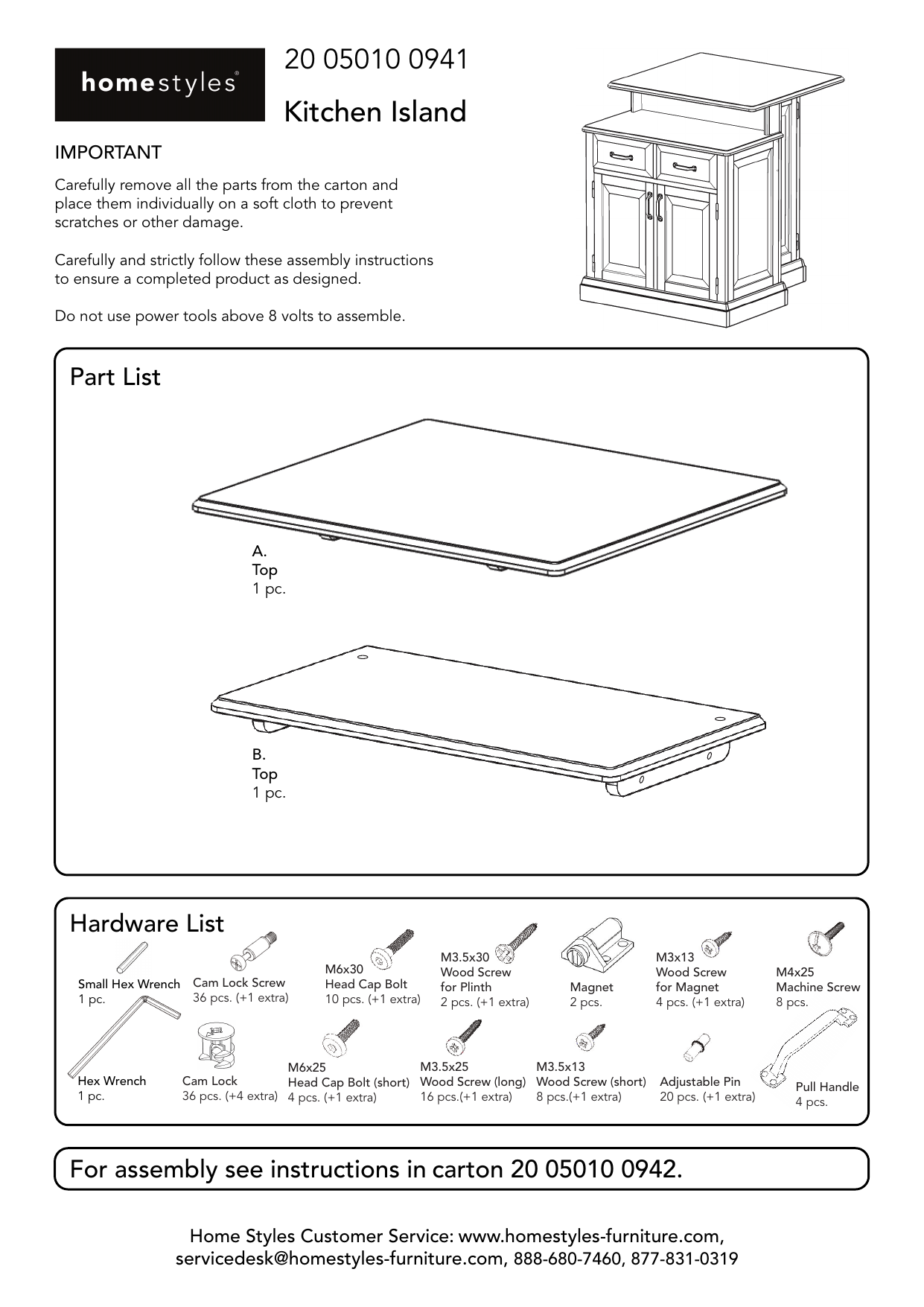 homestyles®

20 05010 0941

Kitchen Island

IMPORTANT

Carefully remove all the parts from the carton and place them individually on a soft cloth to prevent scratches or other damage.

Carefully and strictly follow these assembly instructions to ensure a completed product as designed.

Do not use power tools above 8 volts to assemble.

Part List

A.
Top
1 pc.

B.
Top
1 pc.

Hardware List

Small Hex Wrench
1 pc.

Cam Lock Screw
36 pcs. (+1 extra)

M6x30
Head Cap Bolt
10 pcs. (+1 extra)

M3.5x30
Wood Screw
for Plinth
2 pcs. (+1 extra)

Magnet
2 pcs.

M3x13
Wood Screw
for Magnet
4 pcs. (+1 extra)

M4x25
Machine Screw
8 pcs.

Hex Wrench
1 pc.

Cam Lock
36 pcs. (+4 extra)

M6x25
Head Cap Bolt (short)
4 pcs. (+1 extra)

M3.5x25
Wood Screw (long)
16 pcs.(+1 extra)

M3.5x13
Wood Screw (short)
8 pcs.(+1 extra)

Adjustable Pin
20 pcs. (+1 extra)

Pull Handle
4 pcs.

For assembly see instructions in carton 20 05010 0942.

Home Styles Customer Service: www.homestyles-furniture.com, servicedesk@homestyles-furniture.com, 888-680-7460, 877-831-0319