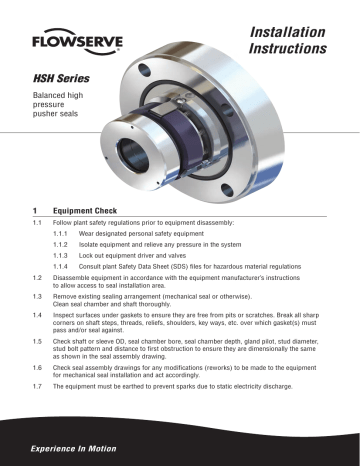 FLOWSERVE

Installation Instructions

HSH Series

Balanced high pressure pusher seals

1 Equipment Check

1.1 Follow plant safety regulations prior to equipment disassembly:

1.1.1 Wear designated personal safety equipment

1.1.2 Isolate equipment and relieve any pressure in the system

1.1.3 Lock out equipment driver and valves

1.1.4 Consult plant Safety Data Sheet (SDS) files for hazardous material regulations

1.2 Disassemble equipment in accordance with the equipment manufacturer's instructions to allow access to seal installation area.

1.3 Remove existing sealing arrangement (mechanical seal or otherwise). Clean seal chamber and shaft thoroughly.

1.4 Inspect surfaces under gaskets to ensure they are free from pits or scratches. Break all sharp corners on shaft steps, threads, reliefs, shoulders, key ways, etc. over which gasket(s) must pass and/or seal against.

1.5 Check shaft or sleeve OD, seal chamber bore, seal chamber depth, gland pilot, stud diameter, stud bolt pattern and distance to first obstruction to ensure they are dimensionally the same as shown in the seal assembly drawing.

1.6 Check seal assembly drawings for any modifications (reworks) to be made to the equipment for mechanical seal installation and act accordingly.

1.7 The equipment must be earthed to prevent sparks due to static electricity discharge.

Experience In Motion