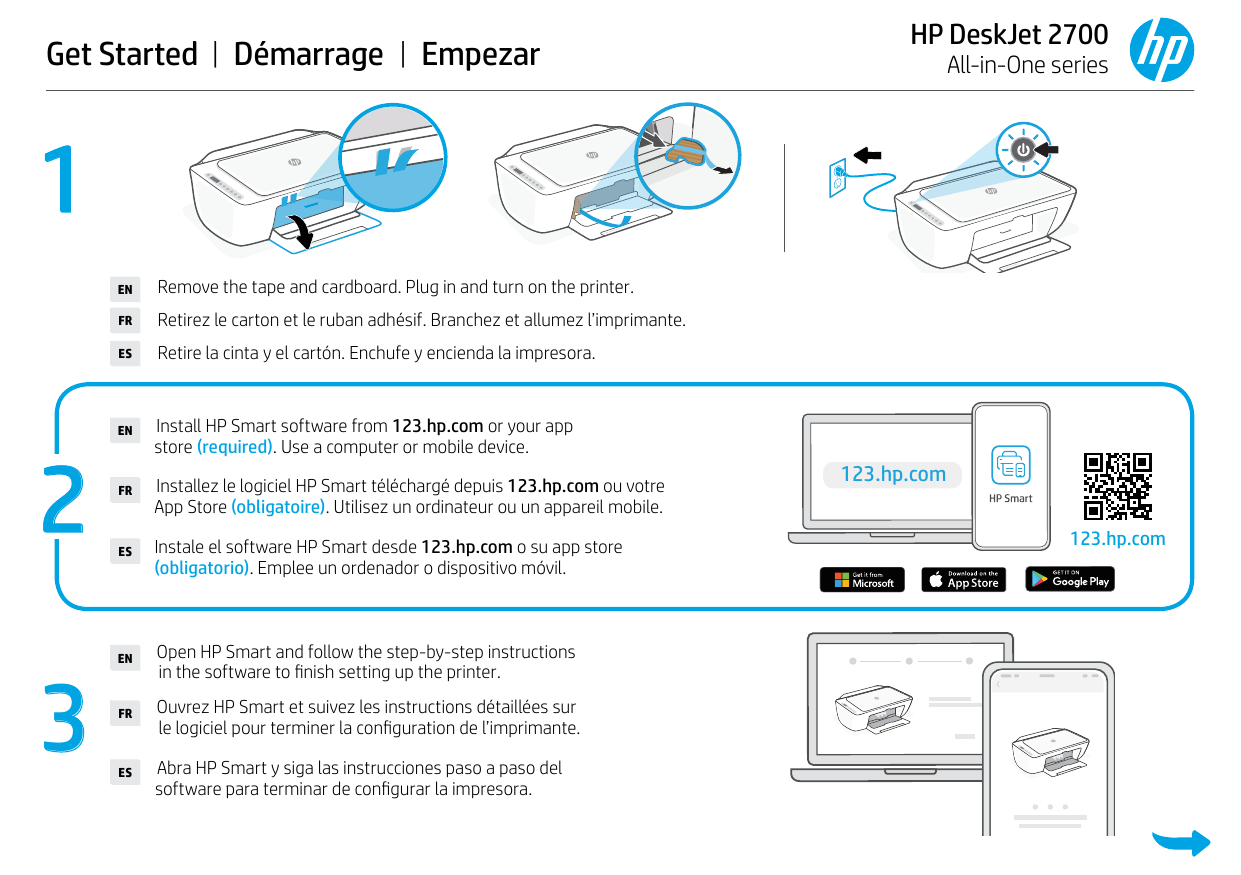 Get Started | Démarrage | Empezar

HP DeskJet 2700
All-in-One series

hp

1

EN Remove the tape and cardboard. Plug in and turn on the printer.

FR Retirez le carton et le ruban adhésif. Branchez et allumez l'imprimante.

ES Retire la cinta y el cartón. Enchufe y encienda la impresora.

2

EN Install HP Smart software from 123.hp.com or your app store (required). Use a computer or mobile device.

FR Installez le logiciel HP Smart téléchargé depuis 123.hp.com ou votre App Store (obligatoire). Utilisez un ordinateur ou un appareil mobile.

ES Instale el software HP Smart desde 123.hp.com o su app store (obligatorio). Emplee un ordenador o dispositivo móvil.

123.hp.com

HP Smart

123.hp.com

Get it from Microsoft

Download on the App Store

GET IT ON Google Play

3

EN Open HP Smart and follow the step-by-step instructions in the software to finish setting up the printer.

FR Ouvrez HP Smart et suivez les instructions détaillées sur le logiciel pour terminer la configuration de l'imprimante.

ES Abra HP Smart y siga las instrucciones paso a paso del software para terminar de configurar la impresora.