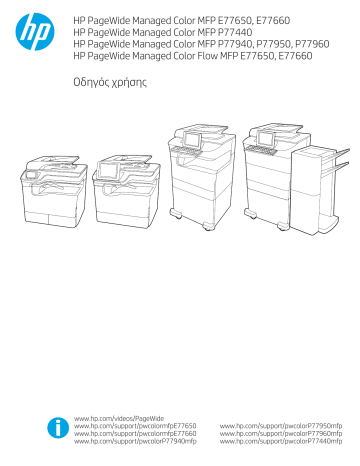 hp

HP PageWide Managed Color MFP E77650, E77660
HP PageWide Managed Color MFP P77440
HP PageWide Managed Color MFP P77940, P77950, P77960
HP PageWide Managed Color Flow MFP E77650, E77660

Οδηγός χρήσης

www.hp.com/videos/PageWide
www.hp.com/support/pwcolormfpE77650
www.hp.com/support/pwcolormfpE77660
www.hp.com/support/pwcolorP77940mfp

www.hp.com/support/pwcolorP77950mfp
www.hp.com/support/pwcolorP77960mfp
www.hp.com/support/pwcolorP77440mfp