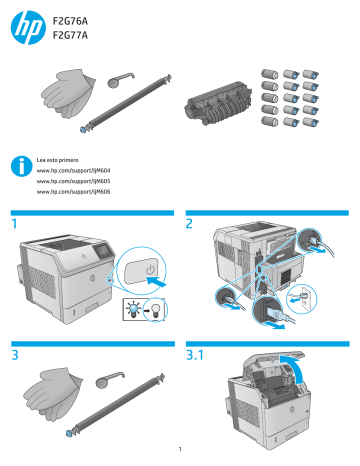 hp

F2G76A
F2G77A

Lea esto primero
www.hp.com/support/ljM604
www.hp.com/support/ljM605
www.hp.com/support/ljM606

1

2

3

3.1

1