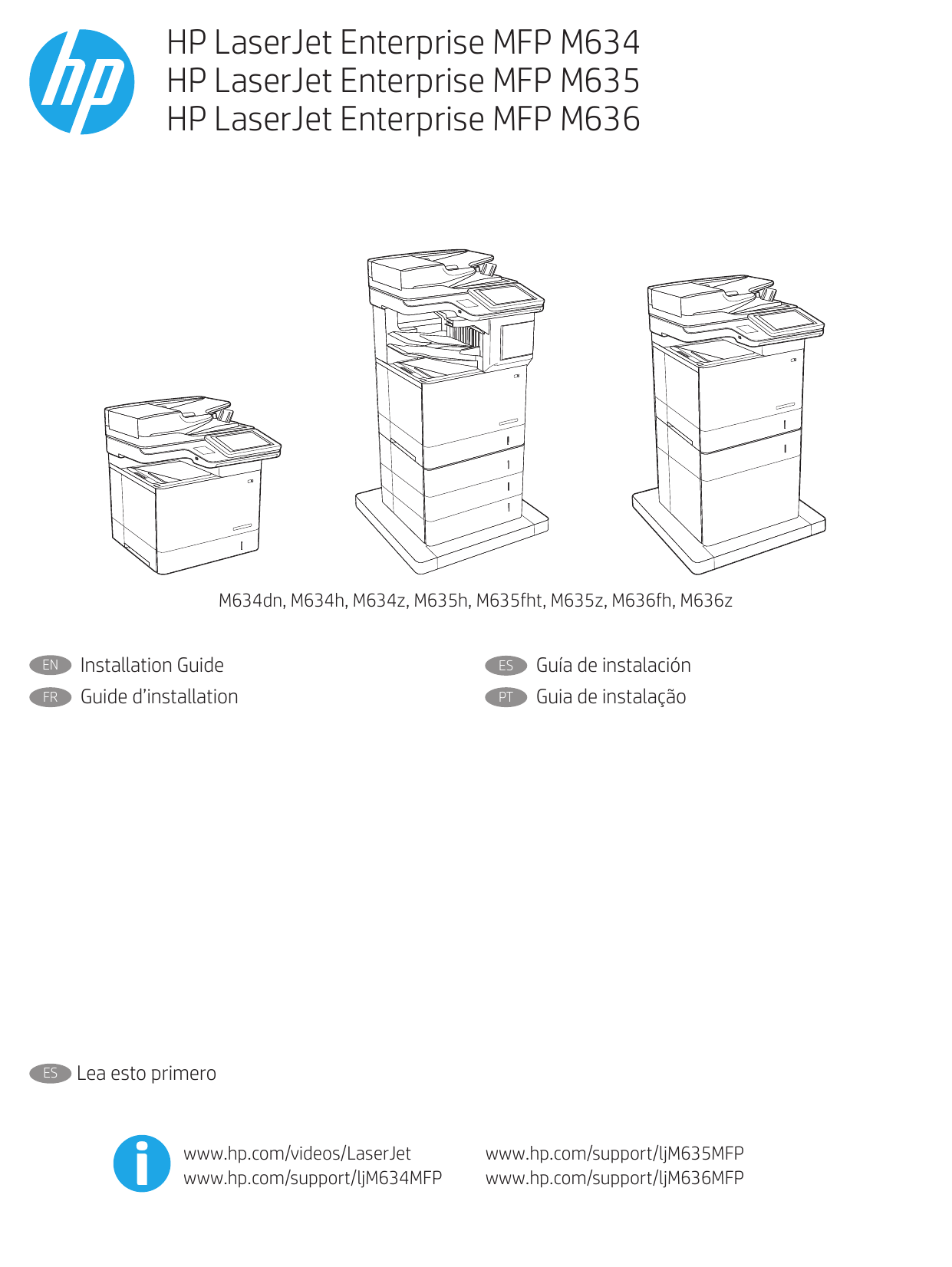 hp

HP LaserJet Enterprise MFP M634
HP LaserJet Enterprise MFP M635
HP LaserJet Enterprise MFP M636

M634dn, M634h, M634z, M635h, M635fht, M635z, M636fh, M636z

EN Installation Guide
FR Guide d’installation

ES Guía de instalación
PT Guia de instalação

ES Lea esto primero

www.hp.com/videos/LaserJet
www.hp.com/support/ljM634MFP

www.hp.com/support/ljM635MFP
www.hp.com/support/ljM636MFP