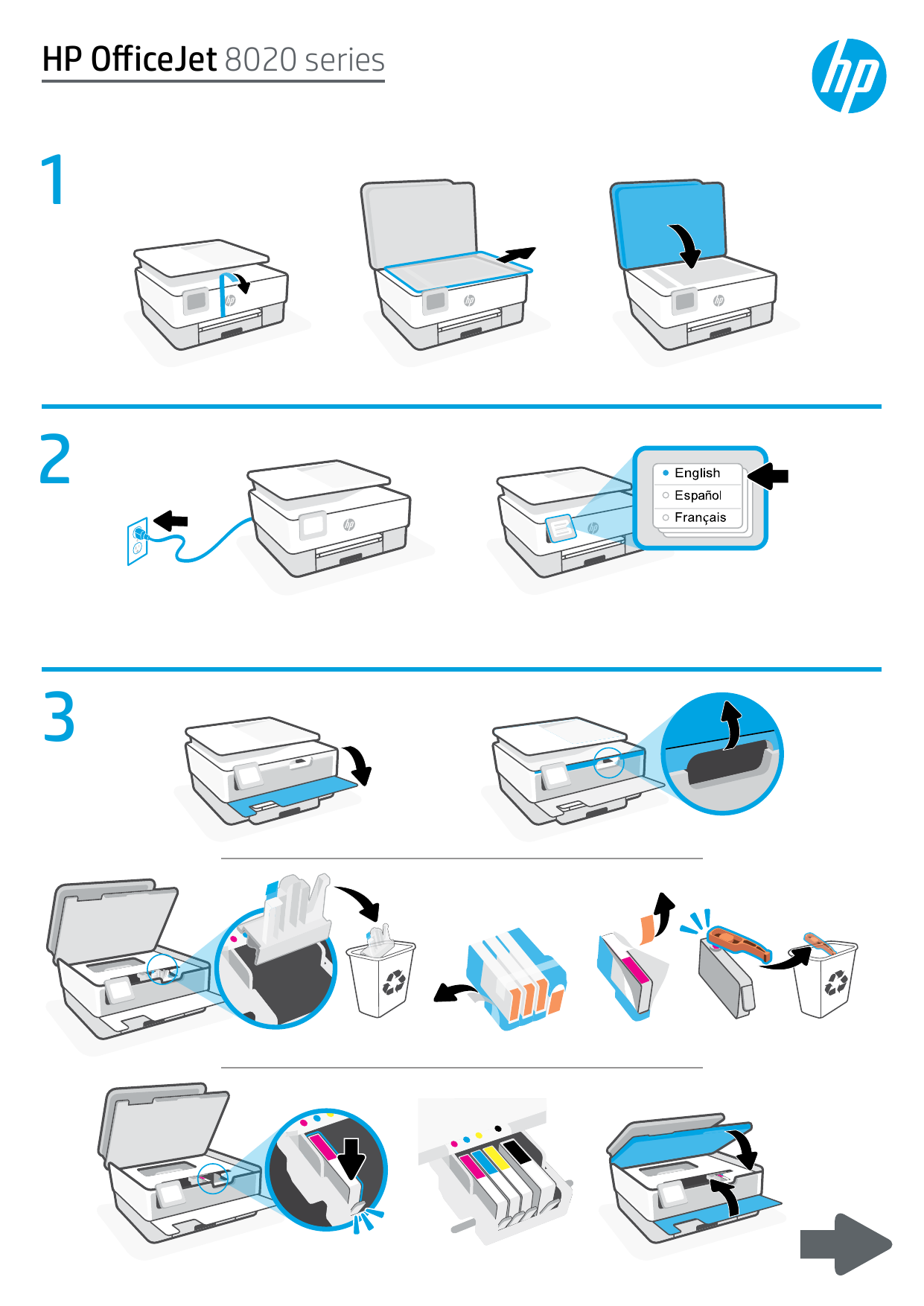 HP OfficeJet 8020 series

hp

1

2

English
Español
Français

3