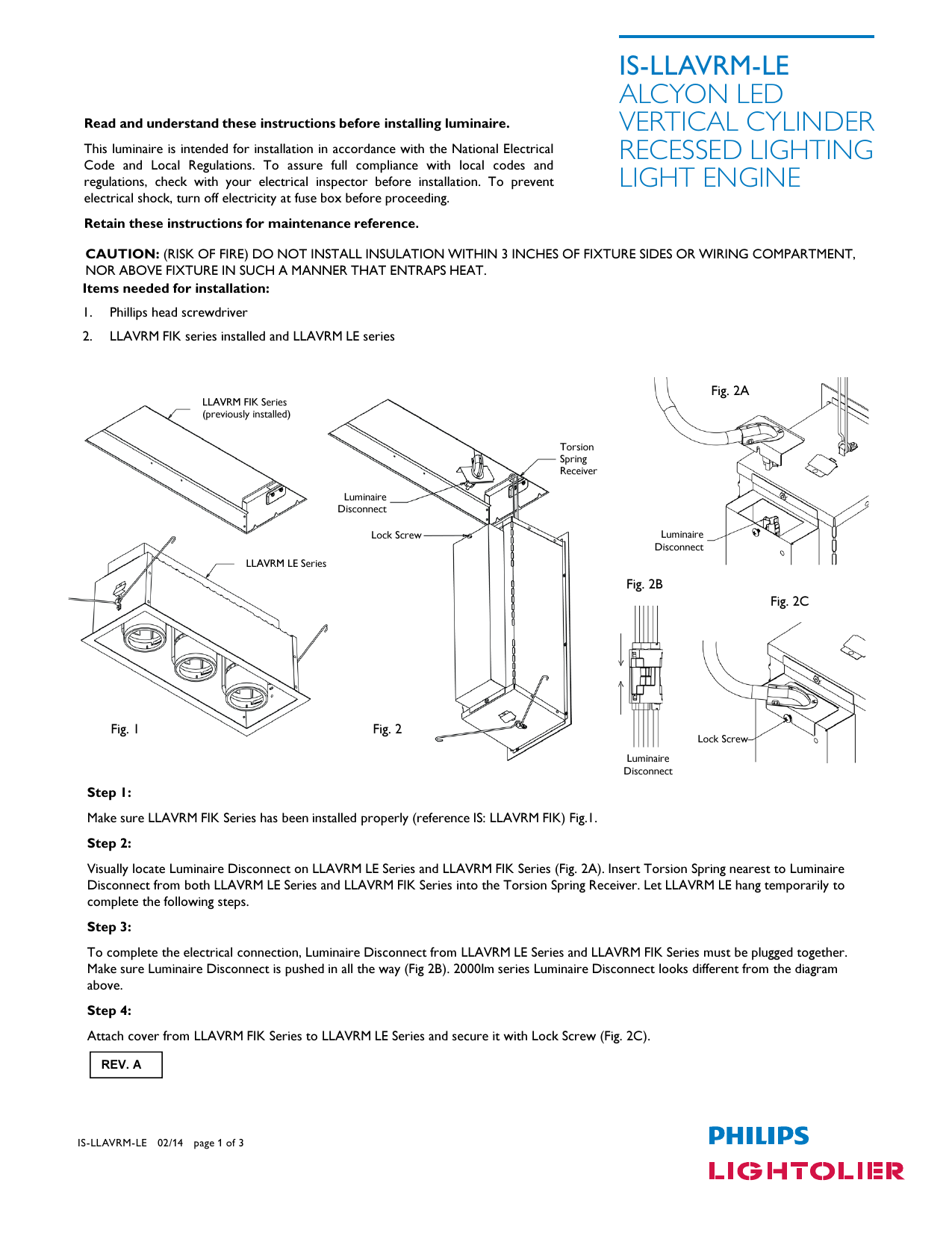 IS-LLAVRM-LE
ALCYON LED
VERTICAL CYLINDER
RECESSED LIGHTING
LIGHT ENGINE

Read and understand these instructions before installing luminaire.

This luminaire is intended for installation in accordance with the National Electrical Code and Local Regulations. To assure full compliance with local codes and regulations, check with your electrical inspector before installation. To prevent electrical shock, turn off electricity at fuse box before proceeding.

Retain these instructions for maintenance reference.

CAUTION: (RISK OF FIRE) DO NOT INSTALL INSULATION WITHIN 3 INCHES OF FIXTURE SIDES OR WIRING COMPARTMENT, NOR ABOVE FIXTURE IN SUCH A MANNER THAT ENTRAPS HEAT.

Items needed for installation:

1. Phillips head screwdriver
2. LLAVRM FIK series installed and LLAVRM LE series

LLAVRM FIK Series (previously installed)

LLAVRM LE Series

Fig. 1

Torsion Spring Receiver

Luminaire Disconnect

Lock Screw

Fig. 2

Fig. 2A

Luminaire Disconnect

Fig. 2B

Luminaire Disconnect

Fig. 2C

Lock Screw

Step 1:

Make sure LLAVRM FIK Series has been installed properly (reference IS: LLAVRM FIK) Fig.1.

Step 2:

Visually locate Luminaire Disconnect on LLAVRM LE Series and LLAVRM FIK Series (Fig. 2A). Insert Torsion Spring nearest to Luminaire Disconnect from both LLAVRM LE Series and LLAVRM FIK Series into the Torsion Spring Receiver. Let LLAVRM LE hang temporarily to complete the following steps.

Step 3:

To complete the electrical connection, Luminaire Disconnect from LLAVRM LE Series and LLAVRM FIK Series must be plugged together. Make sure Luminaire Disconnect is pushed in all the way (Fig 2B). 2000lm series Luminaire Disconnect looks different from the diagram above.

Step 4:

Attach cover from LLAVRM FIK Series to LLAVRM LE Series and secure it with Lock Screw (Fig. 2C).

REV. A

IS-LLAVRM-LE 02/14 page 1 of 3

PHILIPS
LIGHTOLIER