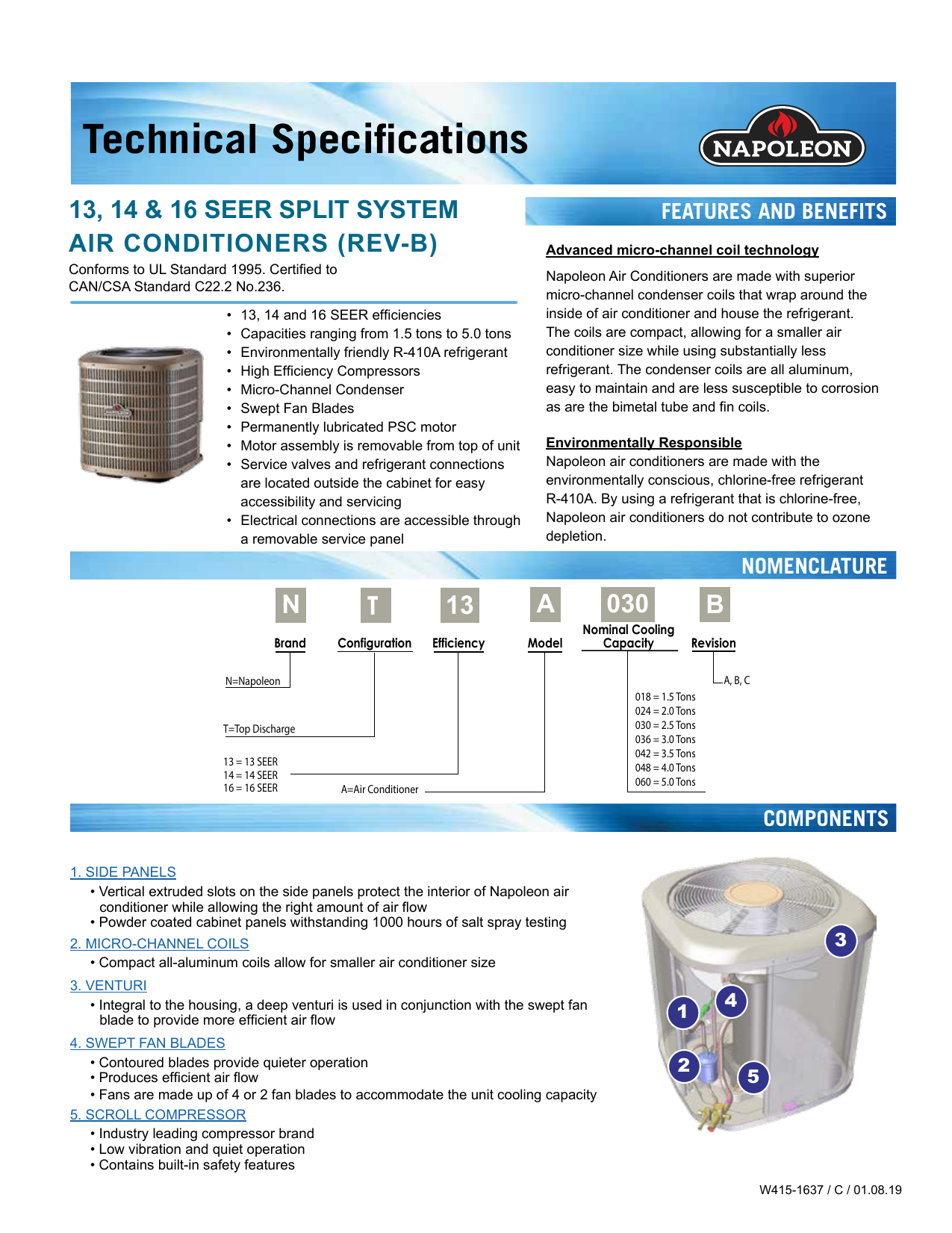 Technical Specifications

NAPOLEON

13, 14 & 16 SEER SPLIT SYSTEM AIR CONDITIONERS (REV-B)

Conforms to UL Standard 1995. Certified to CAN/CSA Standard C22.2 No.236.

• 13, 14 and 16 SEER efficiencies
• Capacities ranging from 1.5 tons to 5.0 tons
• Environmentally friendly R-410A refrigerant
• High Efficiency Compressors
• Micro-Channel Condenser
• Swept Fan Blades
• Permanently lubricated PSC motor
• Motor assembly is removable from top of unit
• Service valves and refrigerant connections are located outside the cabinet for easy accessibility and servicing
• Electrical connections are accessible through a removable service panel

FEATURES AND BENEFITS

Advanced micro-channel coil technology

Napoleon Air Conditioners are made with superior micro-channel condenser coils that wrap around the inside of air conditioner and house the refrigerant. The coils are compact, allowing for a smaller air conditioner size while using substantially less refrigerant. The condenser coils are all aluminum, easy to maintain and are less susceptible to corrosion as are the bimetal tube and fin coils.

Environmentally Responsible
Napoleon air conditioners are made with the environmentally conscious, chlorine-free refrigerant R-410A. By using a refrigerant that is chlorine-free, Napoleon air conditioners do not contribute to ozone depletion.

NOMENCLATURE

N T 13 A 030 B

Brand Configuration Efficiency Model Nominal Cooling Capacity Revision

N=Napoleon

T=Top Discharge

13 = 13 SEER
14 = 14 SEER
16 = 16 SEER

A=Air Conditioner

018 = 1.5 Tons
024 = 2.0 Tons
030 = 2.5 Tons
036 = 3.0 Tons
042 = 3.5 Tons
048 = 4.0 Tons
060 = 5.0 Tons

A, B, C

COMPONENTS

1. SIDE PANELS
• Vertical extruded slots on the side panels protect the interior of Napoleon air conditioner while allowing the right amount of air flow
• Powder coated cabinet panels withstanding 1000 hours of salt spray testing

2. MICRO-CHANNEL COILS
• Compact all-aluminum coils allow for smaller air conditioner size

3. VENTURI
• Integral to the housing, a deep venturi is used in conjunction with the swept fan blade to provide more efficient air flow

4. SWEPT FAN BLADES
• Contoured blades provide quieter operation
• Produces efficient air flow
• Fans are made up of 4 or 2 fan blades to accommodate the unit cooling capacity

5. SCROLL COMPRESSOR
• Industry leading compressor brand
• Low vibration and quiet operation
• Contains built-in safety features

3 4 1 2 5

W415-1637 / C / 01.08.19