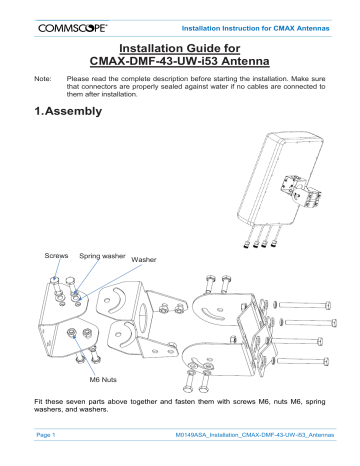 COMMSCOPE®

Installation Instruction for CMAX Antennas

Installation Guide for
CMAX-DMF-43-UW-i53 Antenna

Note: Please read the complete description before starting the installation. Make sure that connectors are properly sealed against water if no cables are connected to them after installation.

1. Assembly

Screws

Spring washer

Washer

M6 Nuts

Fit these seven parts above together and fasten them with screws M6, nuts M6, spring washers, and washers.

Page 1

M0149ASA_Installation_CMAX-DMF-43-UW-i53_Antennas