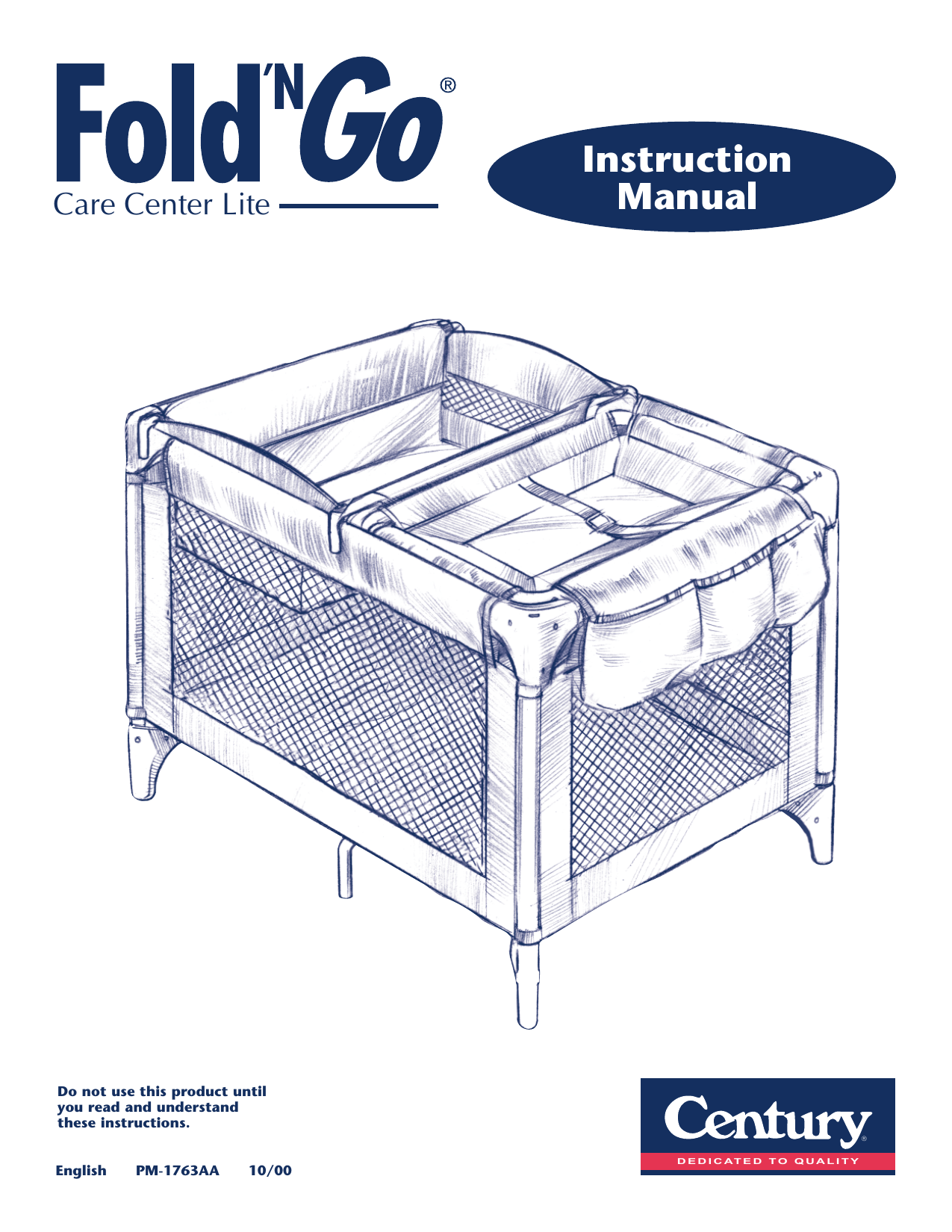 Fold'N Go®
Care Center Lite

Instruction Manual

Do not use this product until you read and understand these instructions.

English PM-1763AA 10/00

Century®
DEDICATED TO QUALITY