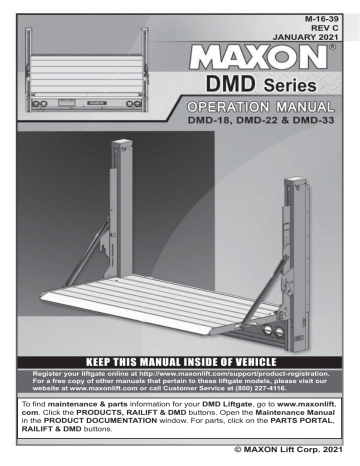 M-16-39
REV C
JANUARY 2021

MAXON®

DMD Series

OPERATION MANUAL
DMD-18, DMD-22 & DMD-33

MAXON

KEEP THIS MANUAL INSIDE OF VEHICLE

Register your liftgate online at http://www.maxonlift.com/support/product-registration. For a free copy of other manuals that pertain to these liftgate models, please visit our website at www.maxonlift.com or call Customer Service at (800) 227-4116.

To find maintenance & parts information for your DMD Liftgate, go to www.maxonlift.com. Click the PRODUCTS, RAILIFT & DMD buttons. Open the Maintenance Manual in the PRODUCT DOCUMENTATION window. For parts, click on the PARTS PORTAL, RAILIFT & DMD buttons.

© MAXON Lift Corp. 2021