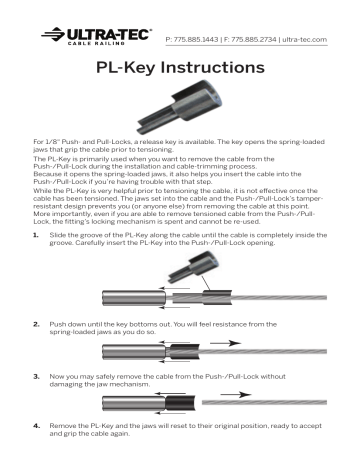 ULTRA-TEC®
CABLE RAILING

P: 775.885.1443 | F: 775.885.2734 | ultra-tec.com

PL-Key Instructions

For 1/8" Push- and Pull-Locks, a release key is available. The key opens the spring-loaded jaws that grip the cable prior to tensioning.

The PL-Key is primarily used when you want to remove the cable from the Push-/Pull-Lock during the installation and cable-trimming process.
Because it opens the spring-loaded jaws, it also helps you insert the cable into the Push-/Pull-Lock if you're having trouble with that step.

While the PL-Key is very helpful prior to tensioning the cable, it is not effective once the cable has been tensioned. The jaws set into the cable and the Push-/Pull-Lock's tamper-resistant design prevents you (or anyone else) from removing the cable at this point. More importantly, even if you are able to remove tensioned cable from the Push-/Pull-Lock, the fitting's locking mechanism is spent and cannot be re-used.

1. Slide the groove of the PL-Key along the cable until the cable is completely inside the groove. Carefully insert the PL-Key into the Push-/Pull-Lock opening.

2. Push down until the key bottoms out. You will feel resistance from the spring-loaded jaws as you do so.

3. Now you may safely remove the cable from the Push-/Pull-Lock without damaging the jaw mechanism.

4. Remove the PL-Key and the jaws will reset to their original position, ready to accept and grip the cable again.