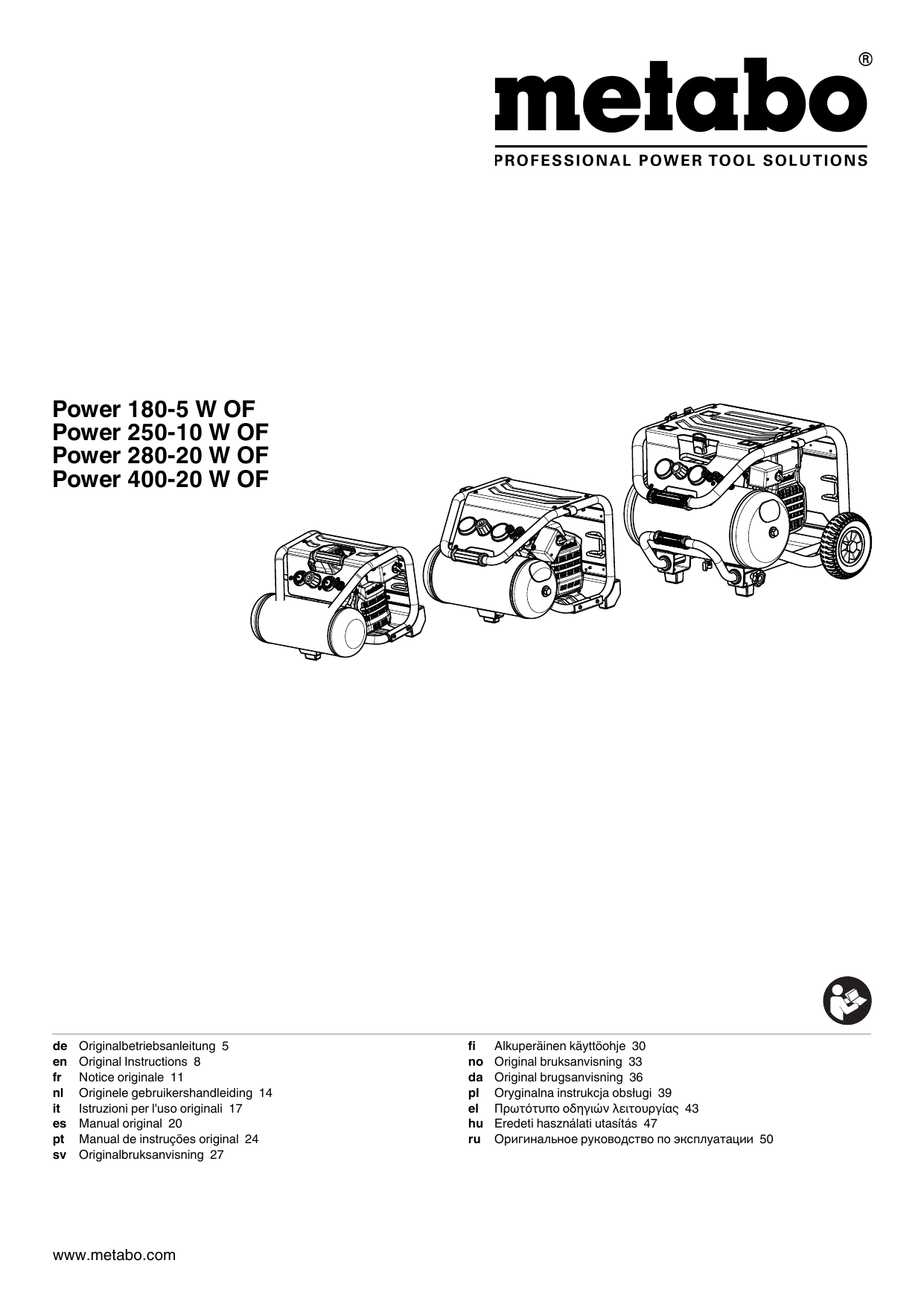 metabo®

PROFESSIONAL POWER TOOL SOLUTIONS

Power 180-5 W OF
Power 250-10 W OF
Power 280-20 W OF
Power 400-20 W OF

de Originalbetriebsanleitung 5
en Original Instructions 8
fr Notice originale 11
nl Originele gebruikershandleiding 14
it Istruzioni per l'uso originali 17
es Manual original 20
pt Manual de instruções original 24
sv Originalbruksanvisning 27

fi Alkuperäinen käyttöohje 30
no Original bruksanvisning 33
da Original brugsanvisning 36
pl Oryginalna instrukcja obsługi 39
el Πρωτότυπο οδηγιών λειτουργίας 43
hu Eredeti használati utasítás 47
ru Оригинальное руководство по эксплуатации 50

www.metabo.com