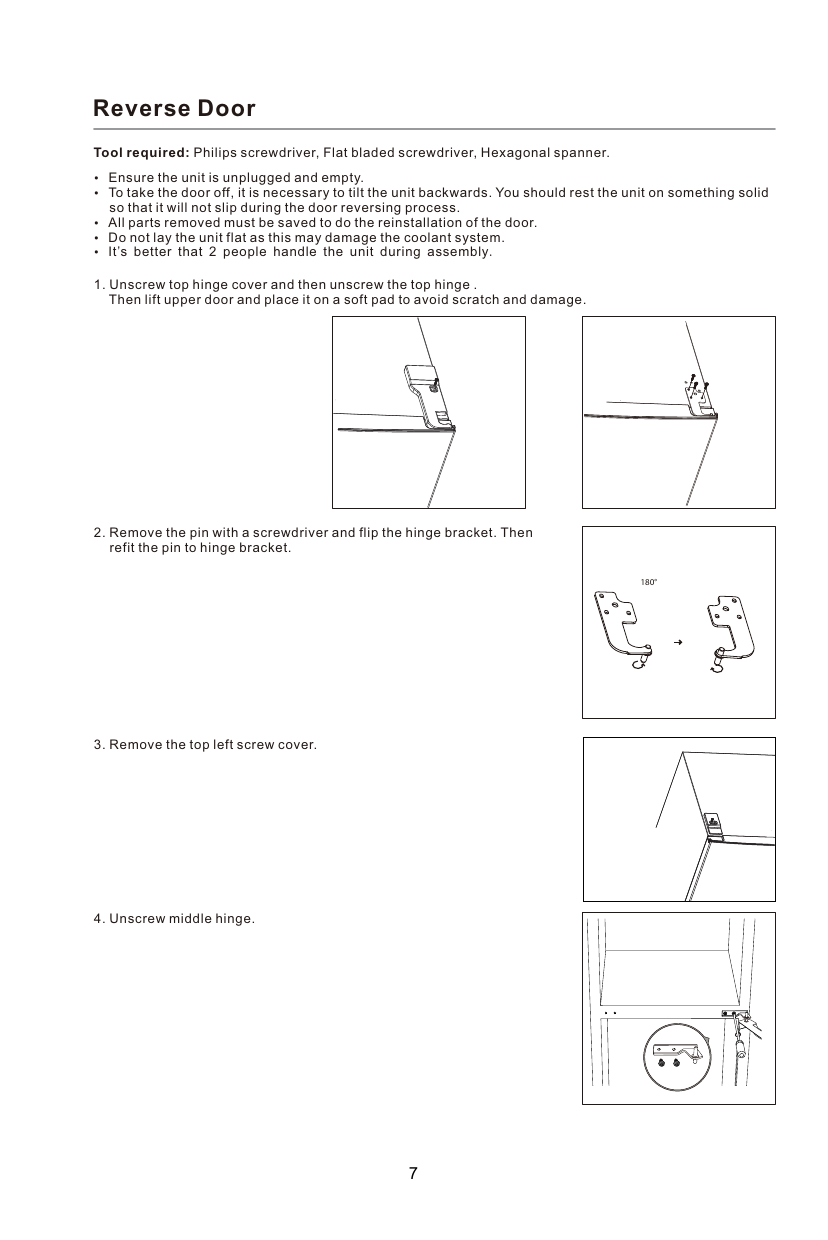 Reverse Door

Tool required: Philips screwdriver, Flat bladed screwdriver, Hexagonal spanner.

• Ensure the unit is unplugged and empty.
• To take the door off, it is necessary to tilt the unit backwards. You should rest the unit on something solid so that it will not slip during the door reversing process.
• All parts removed must be saved to do the reinstallation of the door.
• Do not lay the unit flat as this may damage the coolant system.
• It's better that 2 people handle the unit during assembly.

1. Unscrew top hinge cover and then unscrew the top hinge . Then lift upper door and place it on a soft pad to avoid scratch and damage.

2. Remove the pin with a screwdriver and flip the hinge bracket. Then refit the pin to hinge bracket.

180°

3. Remove the top left screw cover.

4. Unscrew middle hinge.

7