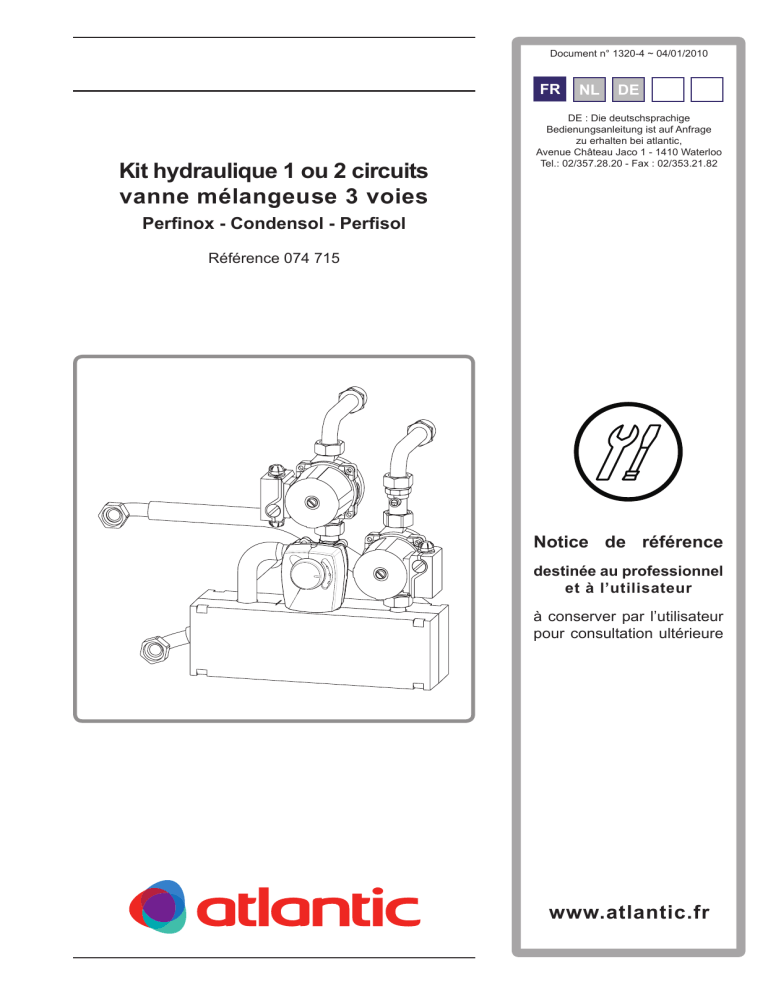 Kit hydraulique 1 ou 2 circuits
vanne mélangeuse 3 voies
Perfinox - Condensol - Perfisol

Référence 074 715

atlantic

Document n° 1320-4 ~ 04/01/2010

FR NL DE

DE : Die deutschsprachige Bedienungsanleitung ist auf Anfrage zu erhalten bei atlantic, Avenue Château Jaco 1 - 1410 Waterloo Tel.: 02/357.28.20 - Fax : 02/353.21.82

Notice de référence

destinée au professionnel et à l'utilisateur

à conserver par l'utilisateur pour consultation ultérieure

www.atlantic.fr