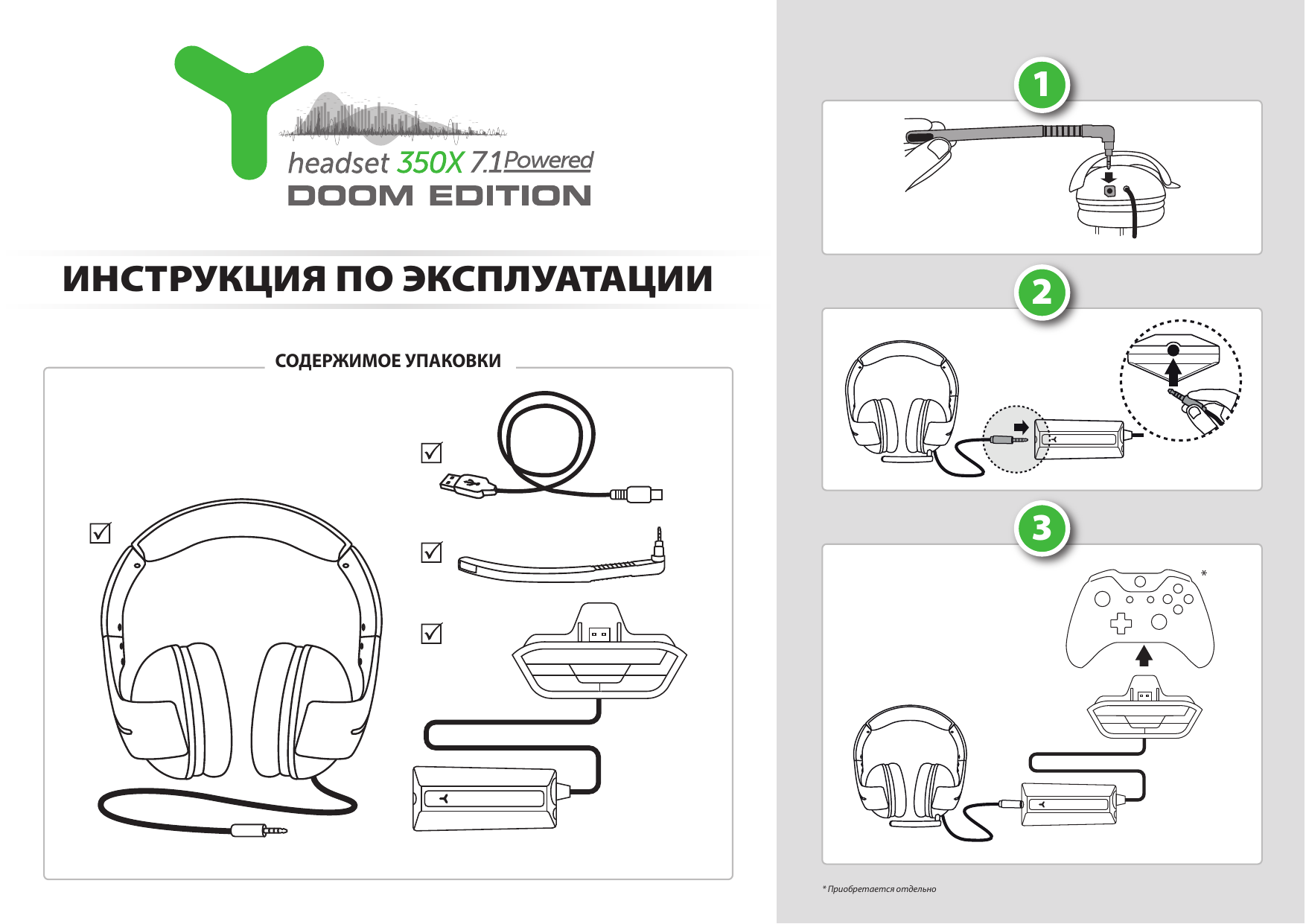 headset 350X 7.1 Powered
DOOM EDITION

ИНСТРУКЦИЯ ПО ЭКСПЛУАТАЦИИ

СОДЕРЖИМОЕ УПАКОВКИ

1

2

3

*

* Приобретается отдельно