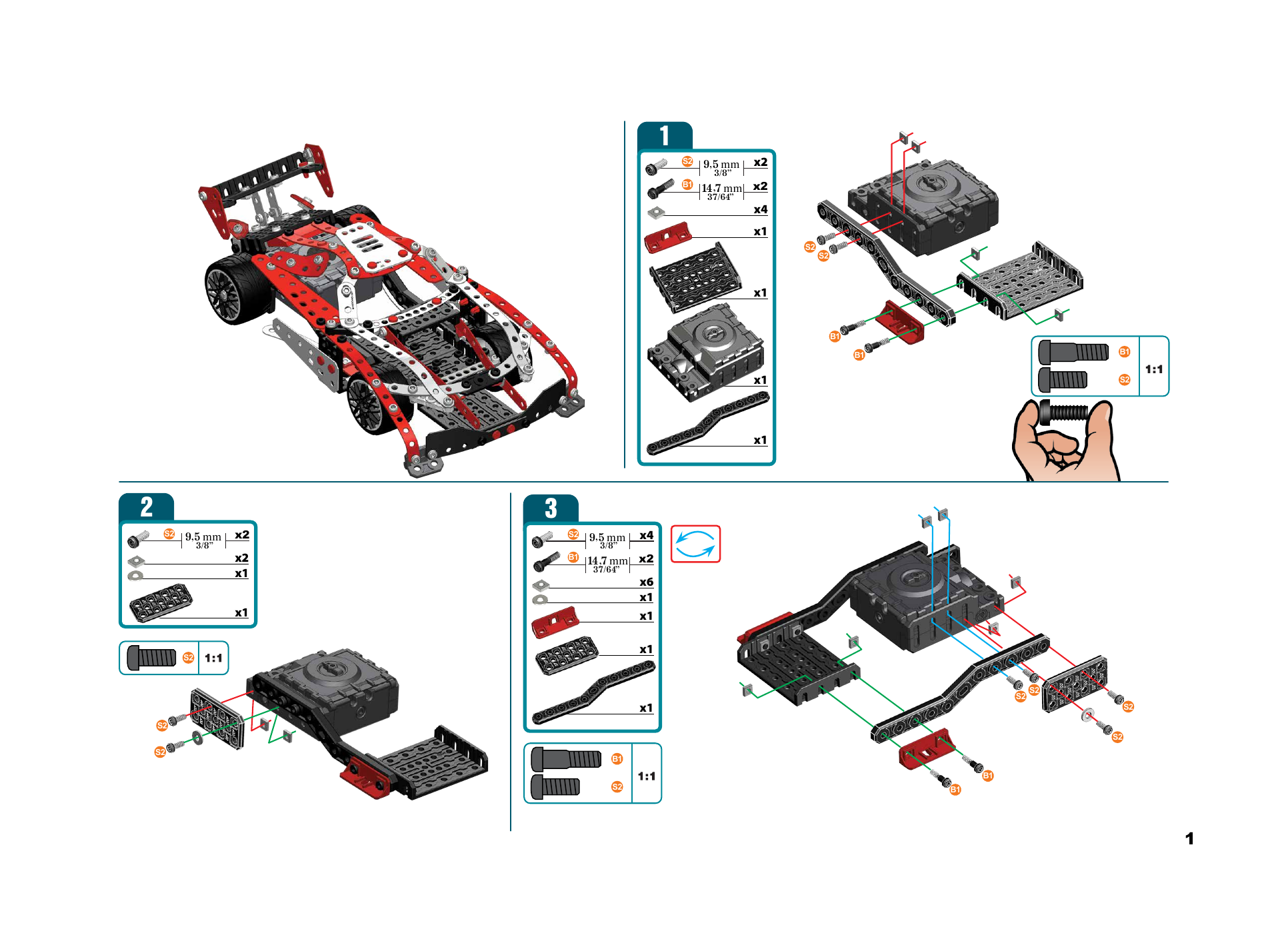 1

S2 9.5 mm 3/8" x2
B1 14.7 mm 37/64" x2
x4
x1
x1
x1
x1

S2
S2
B1
B1

B1
S2
1:1

2

S2 9.5 mm 3/8" x2
x2
x1
x1

S2 1:1

S2
S2

3

S2 9.5 mm 3/8" x4
B1 14.7 mm 37/64" x2
x6
x1
x1
x1
x1

B1
S2
1:1

S2
S2
S2
S2
B1
B1

1