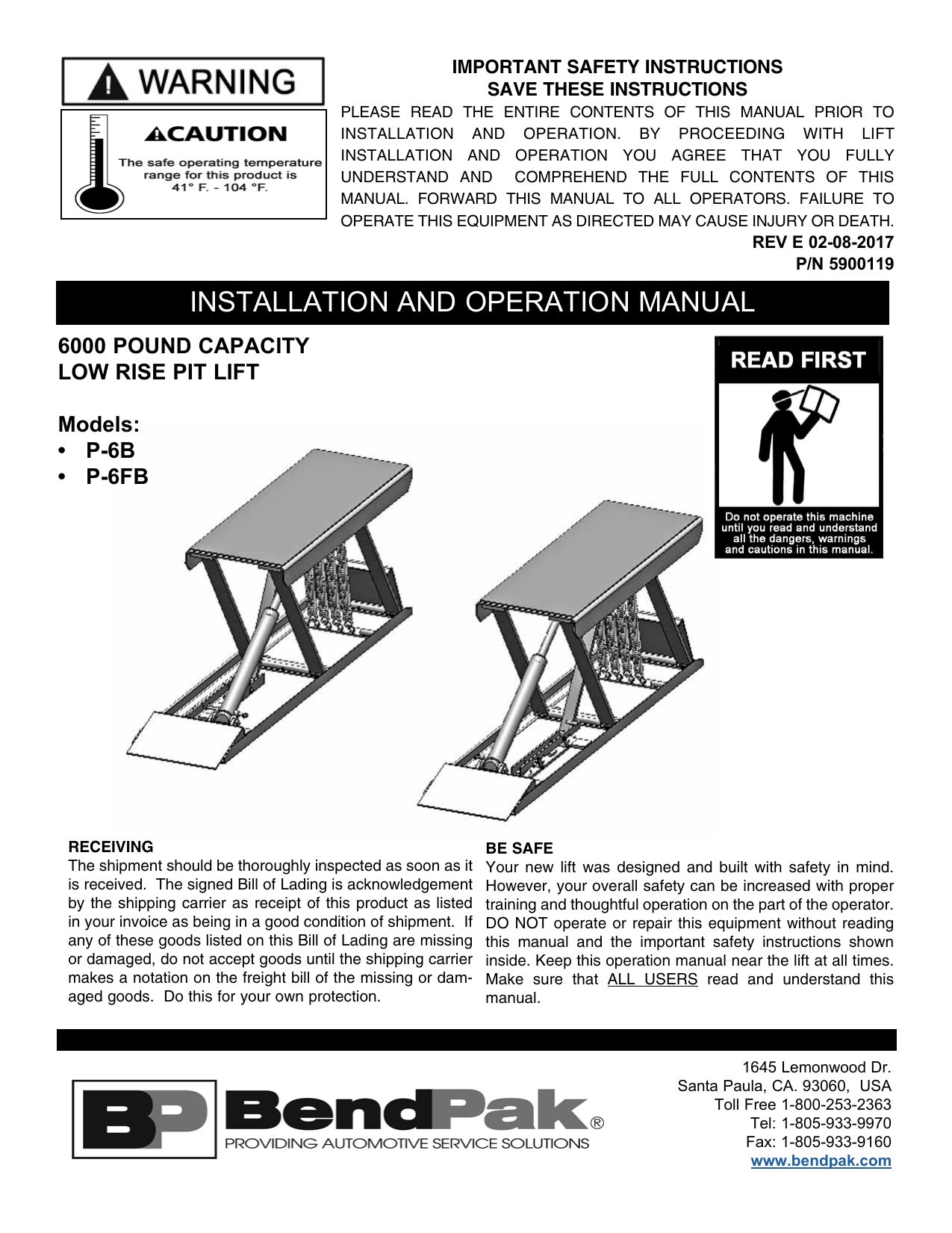 WARNING

CAUTION

The safe operating temperature range for this product is 41° F. - 104 °F.

IMPORTANT SAFETY INSTRUCTIONS
SAVE THESE INSTRUCTIONS

PLEASE READ THE ENTIRE CONTENTS OF THIS MANUAL PRIOR TO INSTALLATION AND OPERATION. BY PROCEEDING WITH LIFT INSTALLATION AND OPERATION YOU AGREE THAT YOU FULLY UNDERSTAND AND COMPREHEND THE FULL CONTENTS OF THIS MANUAL. FORWARD THIS MANUAL TO ALL OPERATORS. FAILURE TO OPERATE THIS EQUIPMENT AS DIRECTED MAY CAUSE INJURY OR DEATH.

REV E 02-08-2017
P/N 5900119

INSTALLATION AND OPERATION MANUAL

6000 POUND CAPACITY
LOW RISE PIT LIFT

Models:
• P-6B
• P-6FB

READ FIRST

Do not operate this machine until you read and understand all the dangers, warnings and cautions in this manual.

RECEIVING
The shipment should be thoroughly inspected as soon as it is received. The signed Bill of Lading is acknowledgement by the shipping carrier as receipt of this product as listed in your invoice as being in a good condition of shipment. If any of these goods listed on this Bill of Lading are missing or damaged, do not accept goods until the shipping carrier makes a notation on the freight bill of the missing or damaged goods. Do this for your own protection.

BE SAFE
Your new lift was designed and built with safety in mind. However, your overall safety can be increased with proper training and thoughtful operation on the part of the operator. DO NOT operate or repair this equipment without reading this manual and the important safety instructions shown inside. Keep this operation manual near the lift at all times. Make sure that ALL USERS read and understand this manual.

BP BendPak®
PROVIDING AUTOMOTIVE SERVICE SOLUTIONS

1645 Lemonwood Dr.
Santa Paula, CA. 93060, USA
Toll Free 1-800-253-2363
Tel: 1-805-933-9970
Fax: 1-805-933-9160
www.bendpak.com