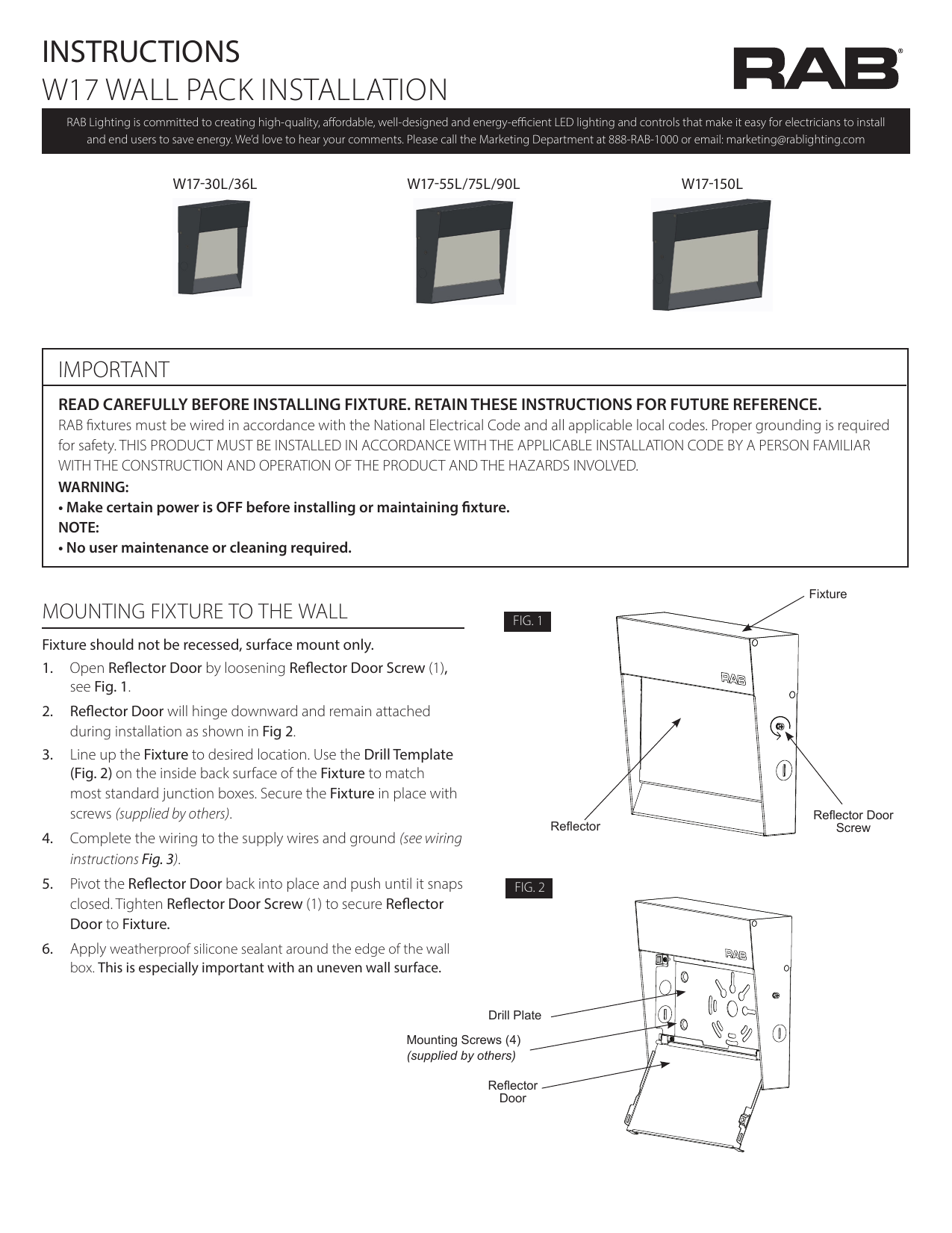 INSTRUCTIONS
W17 WALL PACK INSTALLATION

RAB®

RAB Lighting is committed to creating high-quality, affordable, well-designed and energy-efficient LED lighting and controls that make it easy for electricians to install and end users to save energy. We'd love to hear your comments. Please call the Marketing Department at 888-RAB-1000 or email: marketing@rablighting.com

W17-30L/36L

W17-55L/75L/90L

W17-150L

IMPORTANT

READ CAREFULLY BEFORE INSTALLING FIXTURE. RETAIN THESE INSTRUCTIONS FOR FUTURE REFERENCE.
RAB fixtures must be wired in accordance with the National Electrical Code and all applicable local codes. Proper grounding is required for safety. THIS PRODUCT MUST BE INSTALLED IN ACCORDANCE WITH THE APPLICABLE INSTALLATION CODE BY A PERSON FAMILIAR WITH THE CONSTRUCTION AND OPERATION OF THE PRODUCT AND THE HAZARDS INVOLVED.
WARNING:
• Make certain power is OFF before installing or maintaining fixture.
NOTE:
• No user maintenance or cleaning required.

MOUNTING FIXTURE TO THE WALL

Fixture should not be recessed, surface mount only.
1. Open Reflector Door by loosening Reflector Door Screw (1), see Fig. 1.
2. Reflector Door will hinge downward and remain attached during installation as shown in Fig 2.
3. Line up the Fixture to desired location. Use the Drill Template (Fig. 2) on the inside back surface of the Fixture to match most standard junction boxes. Secure the Fixture in place with screws (supplied by others).
4. Complete the wiring to the supply wires and ground (see wiring instructions Fig. 3).
5. Pivot the Reflector Door back into place and push until it snaps closed. Tighten Reflector Door Screw (1) to secure Reflector Door to Fixture.
6. Apply weatherproof silicone sealant around the edge of the wall box. This is especially important with an uneven wall surface.

FIG. 1
Fixture
RAB
Reflector
Reflector Door Screw

FIG. 2
RAB
Drill Plate
Mounting Screws (4) (supplied by others)
Reflector Door