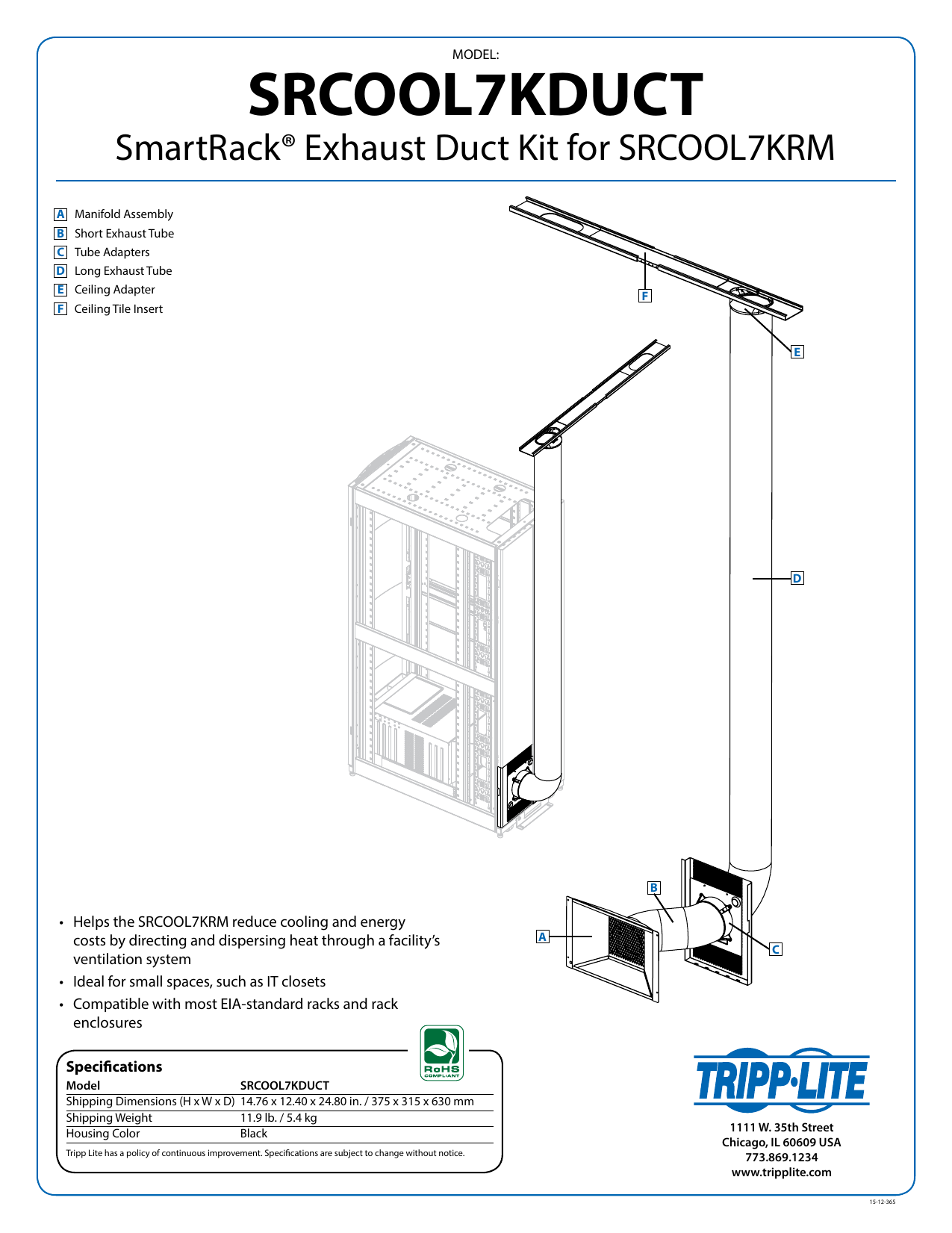 MODEL:

SRCOOL7KDUCT

SmartRack® Exhaust Duct Kit for SRCOOL7KRM

A Manifold Assembly
B Short Exhaust Tube
C Tube Adapters
D Long Exhaust Tube
E Ceiling Adapter
F Ceiling Tile Insert

F

E

D

B

A

C

• Helps the SRCOOL7KRM reduce cooling and energy costs by directing and dispersing heat through a facility's ventilation system
• Ideal for small spaces, such as IT closets
• Compatible with most EIA-standard racks and rack enclosures

RoHS COMPLIANT

Specifications

| Model | SRCOOL7KDUCT |
|---|---|
| Shipping Dimensions (H x W x D) | 14.76 x 12.40 x 24.80 in. / 375 x 315 x 630 mm |
| Shipping Weight | 11.9 lb. / 5.4 kg |
| Housing Color | Black |

Tripp Lite has a policy of continuous improvement. Specifications are subject to change without notice.

TRIPP·LITE

1111 W. 35th Street
Chicago, IL 60609 USA
773.869.1234
www.tripplite.com

15-12-365