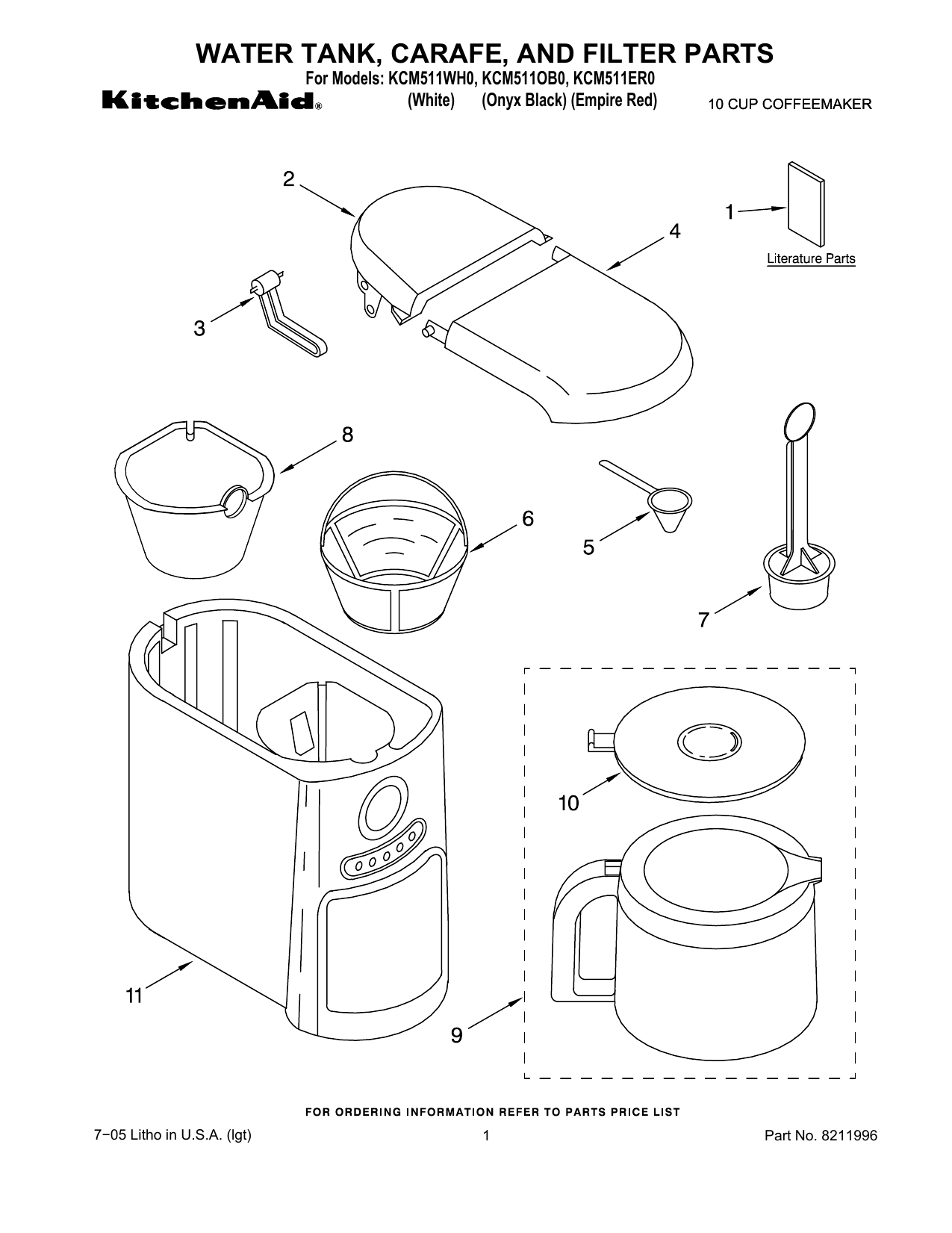 WATER TANK, CARAFE, AND FILTER PARTS
For Models: KCM511WH0, KCM511OB0, KCM511ER0
KitchenAid®
(White) (Onyx Black) (Empire Red)
10 CUP COFFEEMAKER

2
1
Literature Parts
4
3
8
6
5
7
10
11
9

FOR ORDERING INFORMATION REFER TO PARTS PRICE LIST

7−05 Litho in U.S.A. (lgt)
1
Part No. 8211996