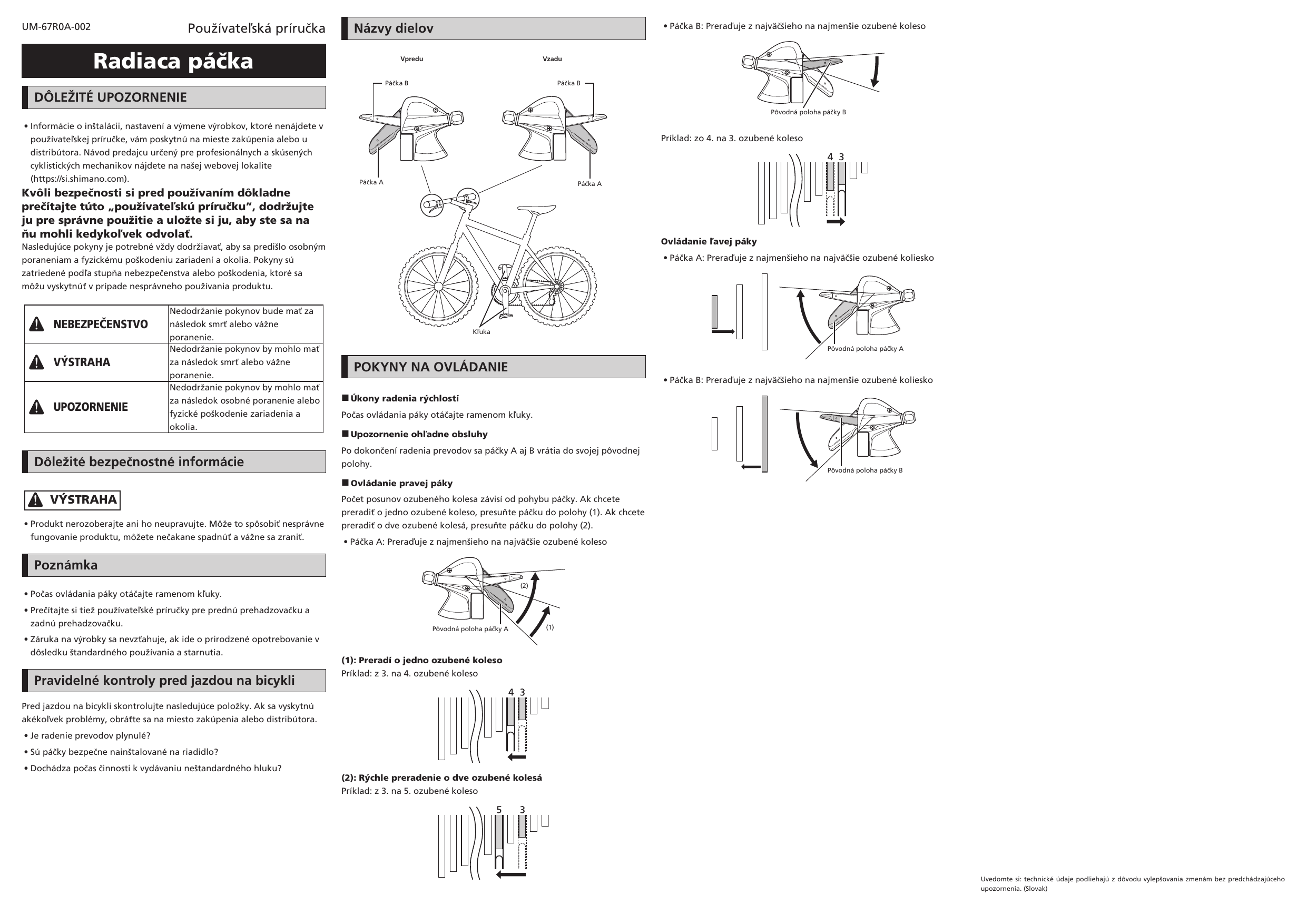 UM-67R0A-002

Používateľská príručka

Radiaca páčka

DÔLEŽITÉ UPOZORNENIE

• Informácie o inštalácii, nastavení a výmene výrobkov, ktoré nenájdete v používateľskej príručke, vám poskytnú na mieste zakúpenia alebo u distribútora. Návod predajcu určený pre profesionálnych a skúsených cyklistických mechanikov nájdete na našej webovej lokalite (https://si.shimano.com).

Kvôli bezpečnosti si pred používaním dôkladne prečítajte túto „používateľskú príručku", dodržujte ju pre správne použitie a uložte si ju, aby ste sa na ňu mohli kedykoľvek odvolať.

Nasledujúce pokyny je potrebné vždy dodržiavať, aby sa predišlo osobným poraneniam a fyzickému poškodeniu zariadení a okolia. Pokyny sú zatriedené podľa stupňa nebezpečenstva alebo poškodenia, ktoré sa môžu vyskytnúť v prípade nesprávneho používania produktu.

| NEBEZPEČENSTVO | Nedodržanie pokynov bude mať za následok smrť alebo vážne poranenie. |
|---|---|
| VÝSTRAHA | Nedodržanie pokynov by mohlo mať za následok smrť alebo vážne poranenie. |
| UPOZORNENIE | Nedodržanie pokynov by mohlo mať za následok osobné poranenie alebo fyzické poškodenie zariadenia a okolia. |

Dôležité bezpečnostné informácie

VÝSTRAHA

• Produkt nerozoberajte ani ho neupravujte. Môže to spôsobiť nesprávne fungovanie produktu, môžete nečakane spadnúť a vážne sa zraniť.

Poznámka

• Počas ovládania páky otáčajte ramenom kľuky.
• Prečítajte si tiež používateľské príručky pre prednú prehadzovačku a zadnú prehadzovačku.
• Záruka na výrobky sa nevzťahuje, ak ide o prirodzené opotrebovanie v dôsledku štandardného používania a starnutia.

Pravidelné kontroly pred jazdou na bicykli

Pred jazdou na bicykli skontrolujte nasledujúce položky. Ak sa vyskytnú akékoľvek problémy, obráťte sa na miesto zakúpenia alebo distribútora.
• Je radenie prevodov plynulé?
• Sú páčky bezpečne nainštalované na riadidlo?
• Dochádza počas činnosti k vydávaniu neštandardného hluku?

Názvy dielov

Vpredu
Vzadu
Páčka B
Páčka B
Páčka A
Páčka A
Kľuka

POKYNY NA OVLÁDANIE

■ Úkony radenia rýchlostí
Počas ovládania páky otáčajte ramenom kľuky.

■ Upozornenie ohľadne obsluhy
Po dokončení radenia prevodov sa páčky A aj B vrátia do svojej pôvodnej polohy.

■ Ovládanie pravej páky
Počet posunov ozubeného kolesa závisí od pohybu páčky. Ak chcete preradiť o jedno ozubené koleso, presuňte páčku do polohy (1). Ak chcete preradiť o dve ozubené kolesá, presuňte páčku do polohy (2).
• Páčka A: Preraďuje z najmenšieho na najväčšie ozubené koleso

(2)
(1)
Pôvodná poloha páčky A

(1): Preradí o jedno ozubené koleso
Príklad: z 3. na 4. ozubené koleso

4 3

(2): Rýchle preradenie o dve ozubené kolesá
Príklad: z 3. na 5. ozubené koleso

5 3

• Páčka B: Preraďuje z najväčšieho na najmenšie ozubené koleso

Pôvodná poloha páčky B

Príklad: zo 4. na 3. ozubené koleso

4 3

Ovládanie ľavej páky
• Páčka A: Preraďuje z najmenšieho na najväčšie ozubené koliesko

Pôvodná poloha páčky A

• Páčka B: Preraďuje z najväčšieho na najmenšie ozubené koliesko

Pôvodná poloha páčky B

Uvedomte si: technické údaje podliehajú z dôvodu vylepšovania zmenám bez predchádzajúceho upozornenia. (Slovak)