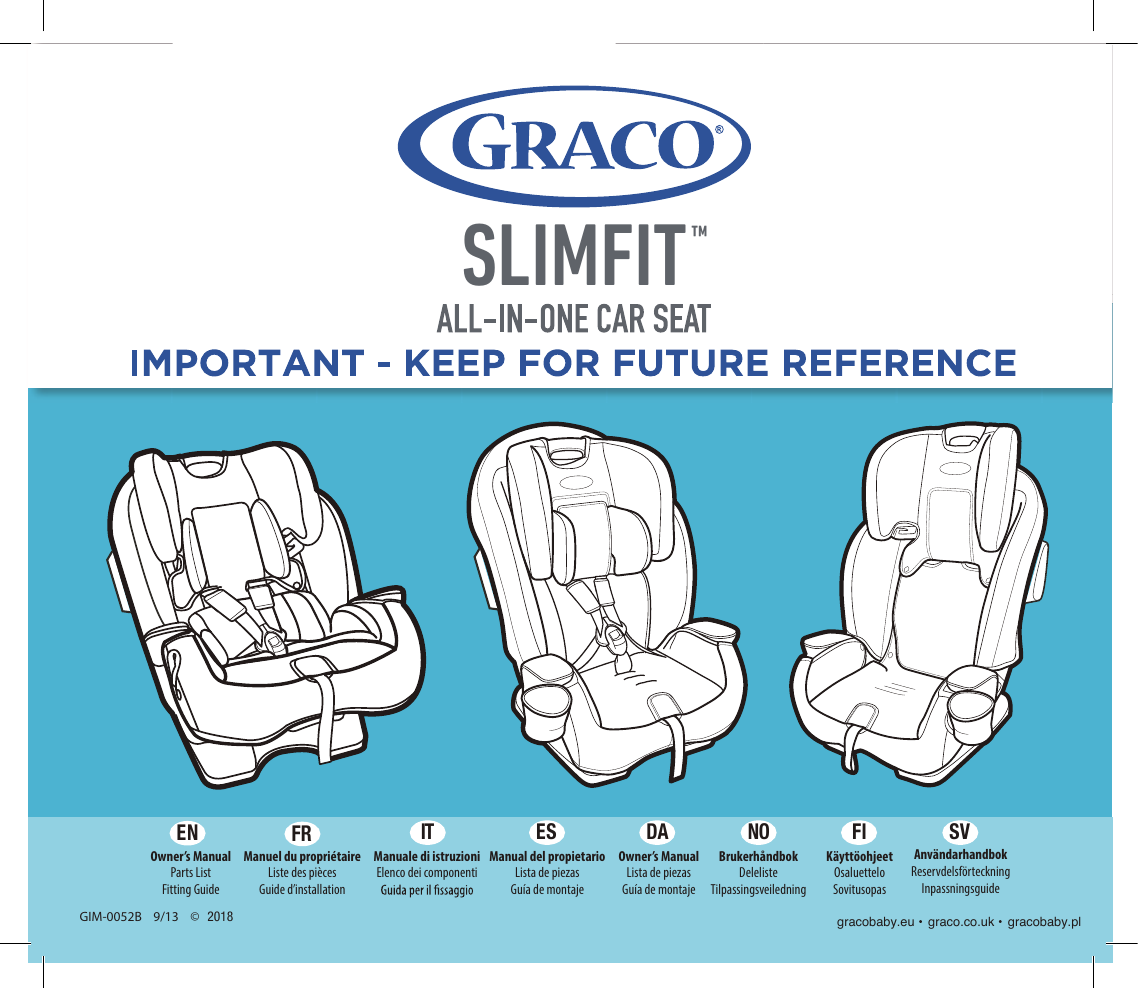 GRACO®

SLIMFIT™
ALL-IN-ONE CAR SEAT

IMPORTANT - KEEP FOR FUTURE REFERENCE

EN
Owner's Manual
Parts List
Fitting Guide

FR
Manuel du propriétaire
Liste des pièces
Guide d'installation

IT
Manuale di istruzioni
Elenco dei componenti
Guida per il fissaggio

ES
Manual del propietario
Lista de piezas
Guía de montaje

DA
Owner's Manual
Lista de piezas
Guía de montaje

NO
Brukerhåndbok
Deleliste
Tilpassingsveiledning

FI
Käyttöohjeet
Osaluettelo
Sovitusopas

SV
Användarhandbok
Reservdelsförteckning
Inpassningsguide

GIM-0052B 9/13 © 2018

gracobaby.eu • graco.co.uk • gracobaby.pl