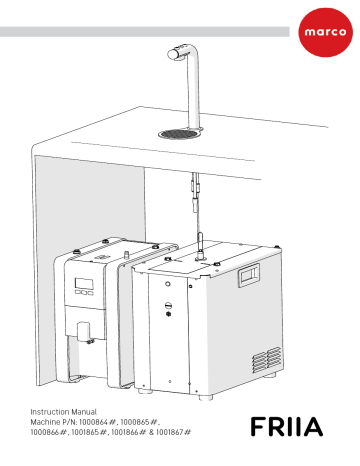 marco

Instruction Manual
Machine P/N: 1000864#, 1000865#, 1000866#, 1001865#, 1001866# & 1001867#

FRIIA