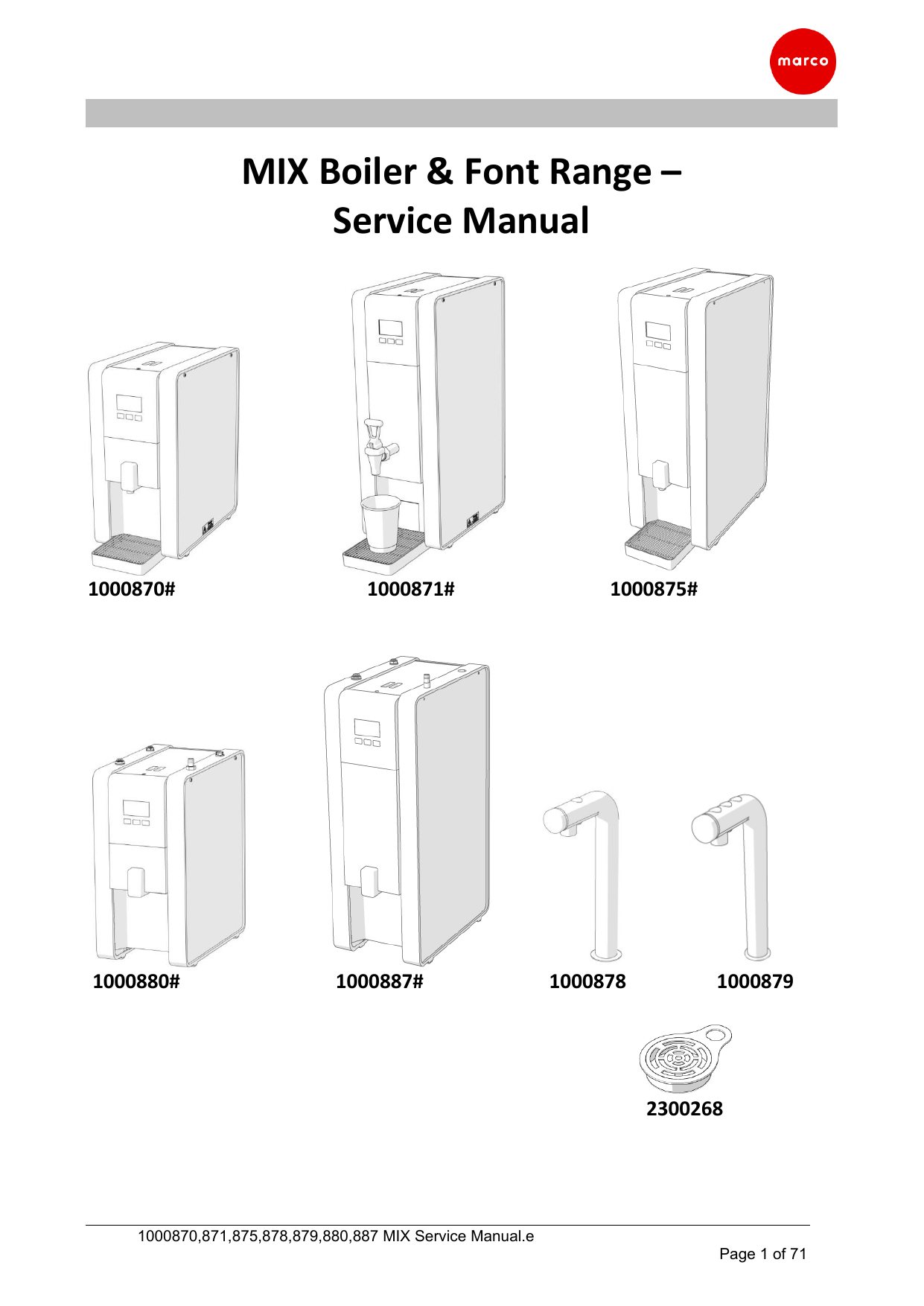 marco

MIX Boiler & Font Range – Service Manual

1000870#

1000871#

1000875#

1000880#

1000887#

1000878

1000879

2300268

1000870,871,875,878,879,880,887 MIX Service Manual.e

Page 1 of 71