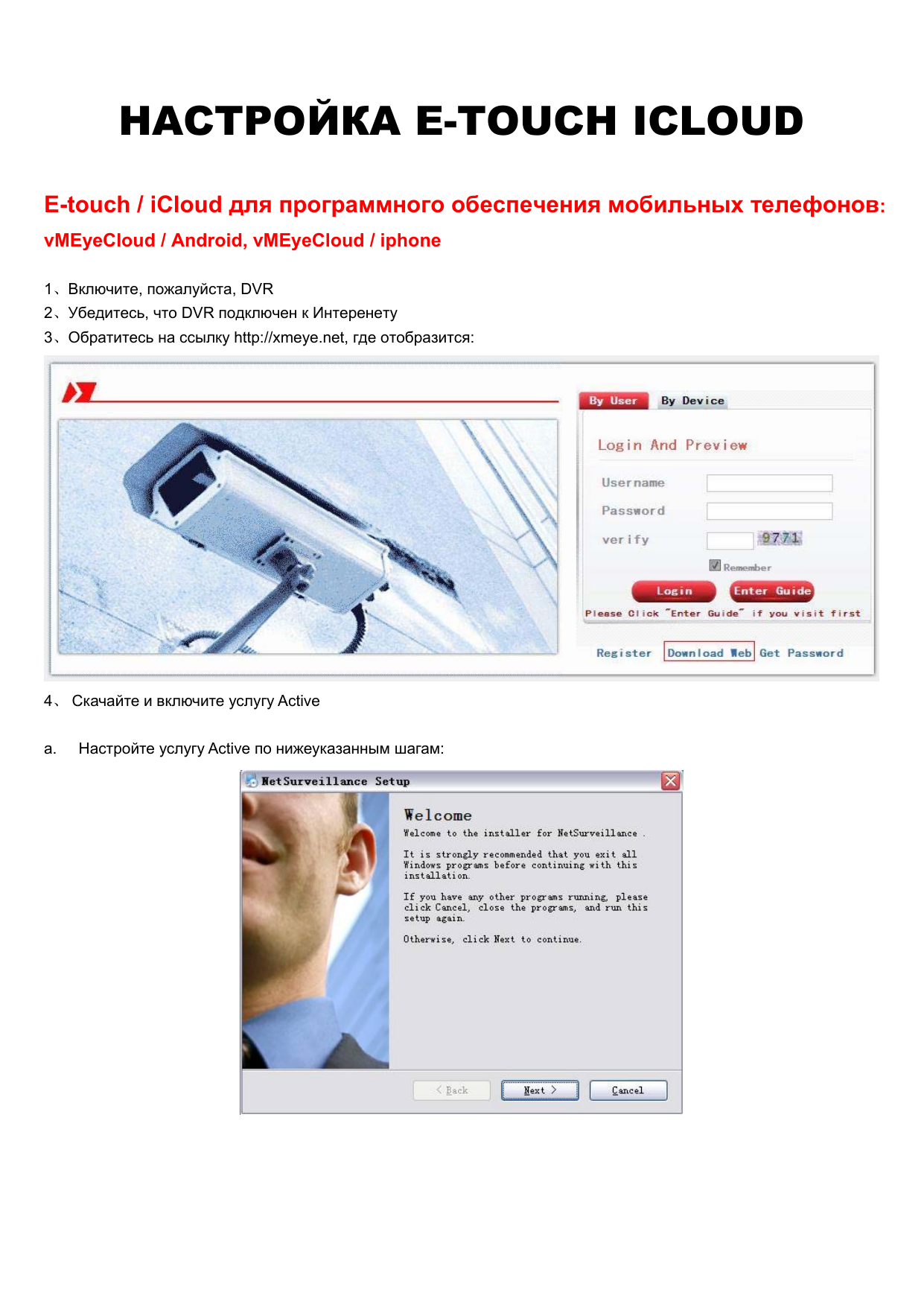 НАСТРОЙКА E-TOUCH ICLOUD

E-touch / iCloud для программного обеспечения мобильных телефонов: vMEyeCloud / Android, vMEyeCloud / iphone

1、Включите, пожалуйста, DVR
2、Убедитесь, что DVR подключен к Интеренету
3、Обратитесь на ссылку http://xmeye.net, где отобразится:

By User
By Device
Login And Preview
Username
Password
verify
9771
Remember
Login
Enter Guide
Please Click "Enter Guide" if you visit first
Register
Download Web
Get Password

4、 Скачайте и включите услугу Active

a. Настройте услугу Active по нижеуказанным шагам:

NetSurveillance Setup
Welcome
Welcome to the installer for NetSurveillance .
It is strongly recommended that you exit all Windows programs before continuing with this installation.
If you have any other programs running, please click Cancel, close the programs, and run this setup again.
Otherwise, click Next to continue.
< Back
Next >
Cancel