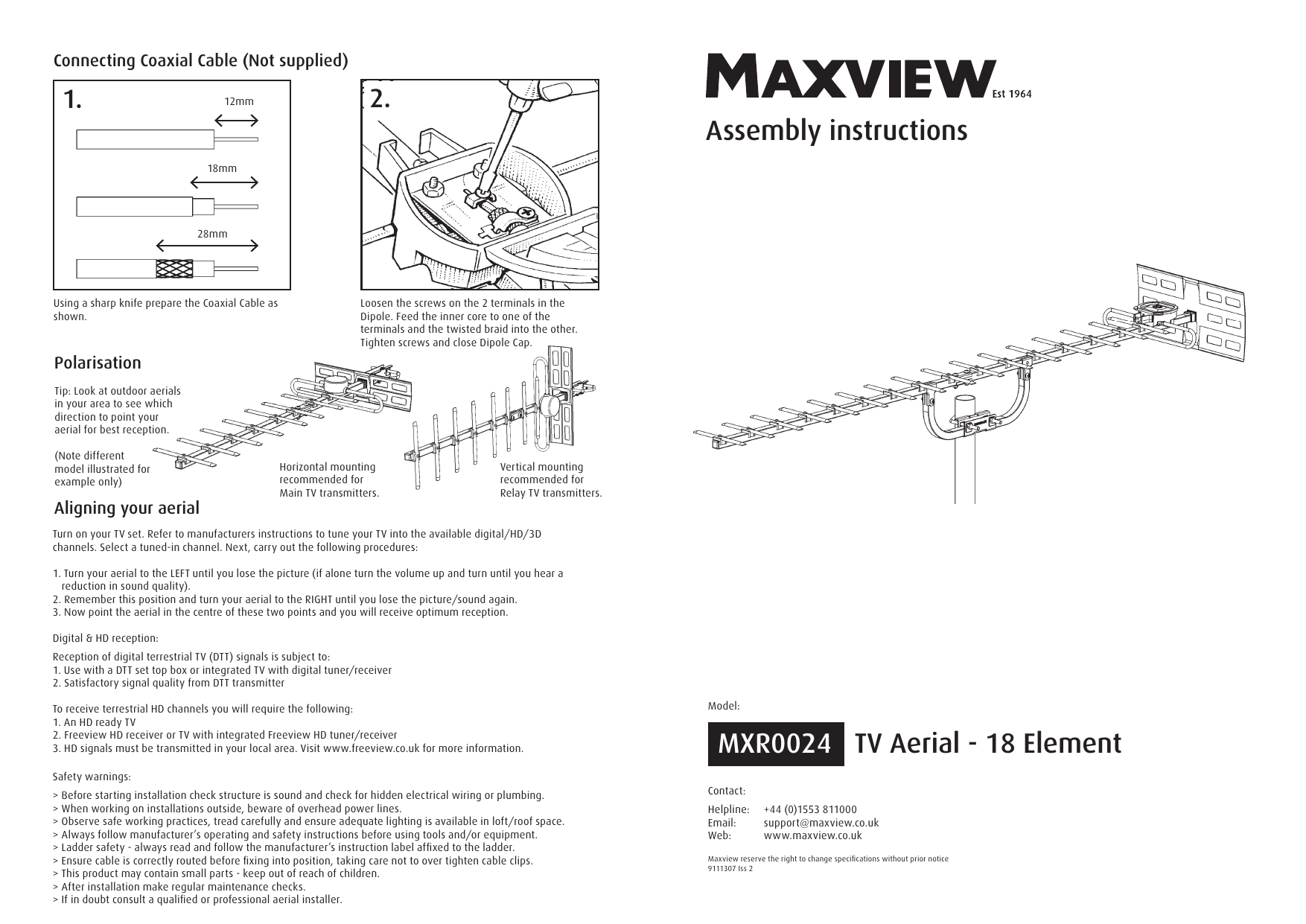 Connecting Coaxial Cable (Not supplied)

1.

12mm

18mm

28mm

Using a sharp knife prepare the Coaxial Cable as shown.

2.

Loosen the screws on the 2 terminals in the Dipole. Feed the inner core to one of the terminals and the twisted braid into the other. Tighten screws and close Dipole Cap.

Polarisation

Tip: Look at outdoor aerials in your area to see which direction to point your aerial for best reception.

(Note different model illustrated for example only)

Horizontal mounting recommended for Main TV transmitters.

Vertical mounting recommended for Relay TV transmitters.

Aligning your aerial

Turn on your TV set. Refer to manufacturers instructions to tune your TV into the available digital/HD/3D channels. Select a tuned-in channel. Next, carry out the following procedures:

1. Turn your aerial to the LEFT until you lose the picture (if alone turn the volume up and turn until you hear a reduction in sound quality).
2. Remember this position and turn your aerial to the RIGHT until you lose the picture/sound again.
3. Now point the aerial in the centre of these two points and you will receive optimum reception.

Digital & HD reception:

Reception of digital terrestrial TV (DTT) signals is subject to:
1. Use with a DTT set top box or integrated TV with digital tuner/receiver
2. Satisfactory signal quality from DTT transmitter

To receive terrestrial HD channels you will require the following:
1. An HD ready TV
2. Freeview HD receiver or TV with integrated Freeview HD tuner/receiver
3. HD signals must be transmitted in your local area. Visit www.freeview.co.uk for more information.

Safety warnings:

> Before starting installation check structure is sound and check for hidden electrical wiring or plumbing.
> When working on installations outside, beware of overhead power lines.
> Observe safe working practices, tread carefully and ensure adequate lighting is available in loft/roof space.
> Always follow manufacturer's operating and safety instructions before using tools and/or equipment.
> Ladder safety - always read and follow the manufacturer's instruction label affixed to the ladder.
> Ensure cable is correctly routed before fixing into position, taking care not to over tighten cable clips.
> This product may contain small parts - keep out of reach of children.
> After installation make regular maintenance checks.
> If in doubt consult a qualified or professional aerial installer.

MAXVIEW Est 1964

Assembly instructions

Model:

MXR0024 TV Aerial - 18 Element

Contact:

Helpline: +44 (0)1553 811000
Email: support@maxview.co.uk
Web: www.maxview.co.uk

Maxview reserve the right to change specifications without prior notice
9111307 Iss 2