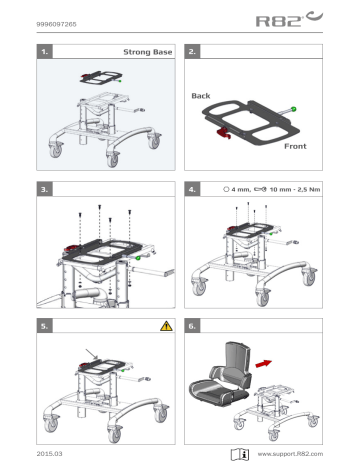 9996097265

R82

1.

Strong Base

2.

Back

Front

3.

4.

4 mm, 10 mm - 2,5 Nm

5.

6.

2015.03

www.support.R82.com