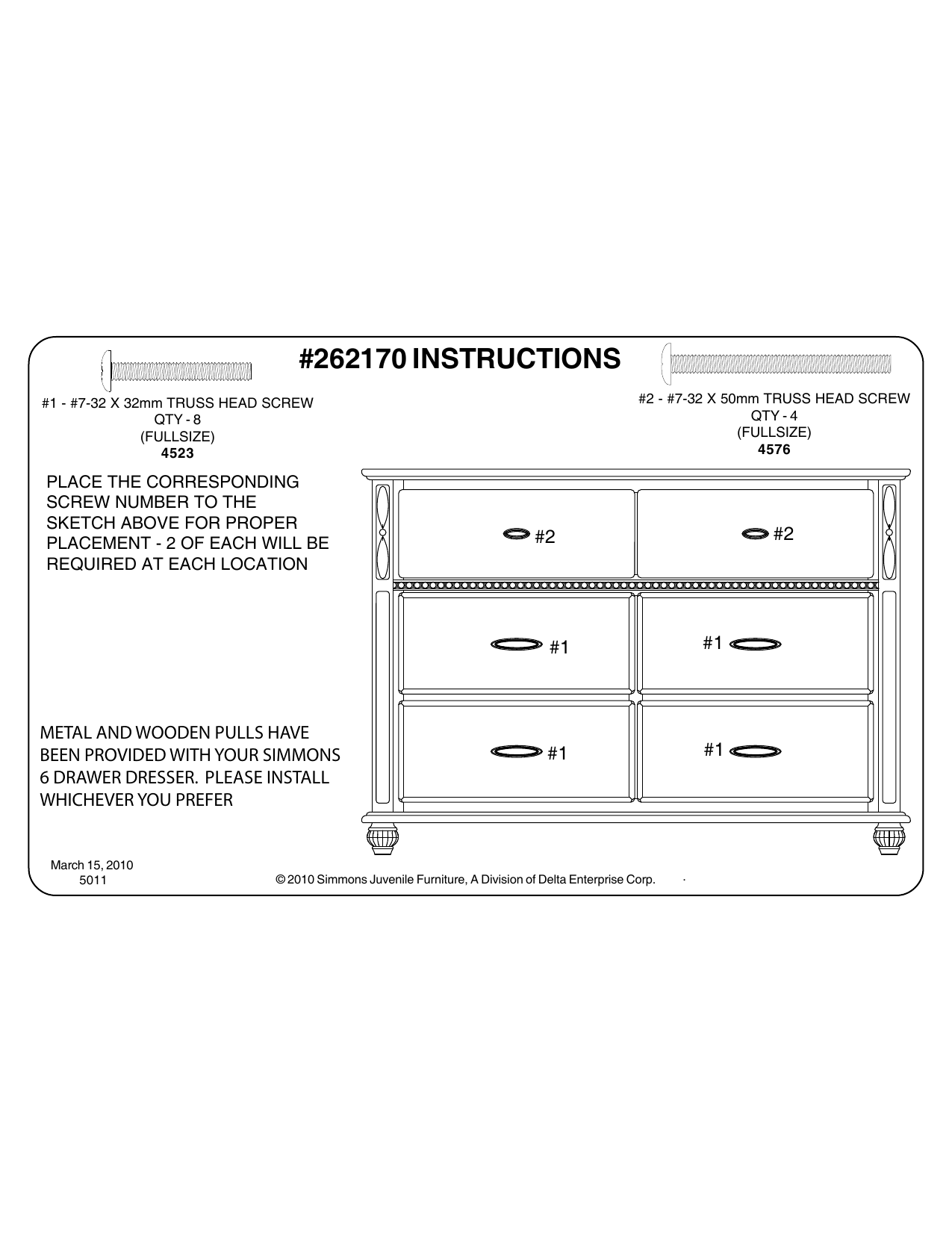 #262170 INSTRUCTIONS

#1 - #7-32 X 32mm TRUSS HEAD SCREW
QTY - 8
(FULLSIZE)
4523

#2 - #7-32 X 50mm TRUSS HEAD SCREW
QTY - 4
(FULLSIZE)
4576

PLACE THE CORRESPONDING SCREW NUMBER TO THE SKETCH ABOVE FOR PROPER PLACEMENT - 2 OF EACH WILL BE REQUIRED AT EACH LOCATION

#2

#2

#1

#1

#1

#1

METAL AND WOODEN PULLS HAVE BEEN PROVIDED WITH YOUR SIMMONS 6 DRAWER DRESSER. PLEASE INSTALL WHICHEVER YOU PREFER

March 15, 2010
5011

© 2010 Simmons Juvenile Furniture, A Division of Delta Enterprise Corp.