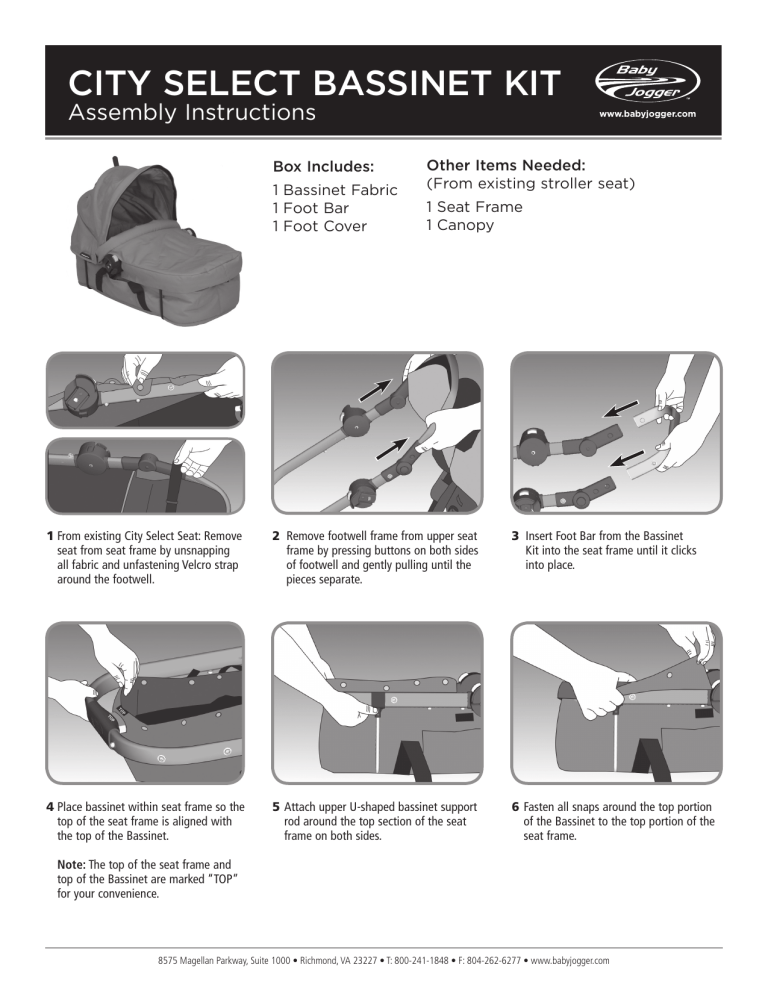 CITY SELECT BASSINET KIT
Assembly Instructions

Baby Jogger
www.babyjogger.com

Box Includes:
1 Bassinet Fabric
1 Foot Bar
1 Foot Cover

Other Items Needed:
(From existing stroller seat)
1 Seat Frame
1 Canopy

1 From existing City Select Seat: Remove seat from seat frame by unsnapping all fabric and unfastening Velcro strap around the footwell.

2 Remove footwell frame from upper seat frame by pressing buttons on both sides of footwell and gently pulling until the pieces separate.

3 Insert Foot Bar from the Bassinet Kit into the seat frame until it clicks into place.

4 Place bassinet within seat frame so the top of the seat frame is aligned with the top of the Bassinet.

Note: The top of the seat frame and top of the Bassinet are marked "TOP" for your convenience.

5 Attach upper U-shaped bassinet support rod around the top section of the seat frame on both sides.

6 Fasten all snaps around the top portion of the Bassinet to the top portion of the seat frame.

8575 Magellan Parkway, Suite 1000 • Richmond, VA 23227 • T: 800-241-1848 • F: 804-262-6277 • www.babyjogger.com