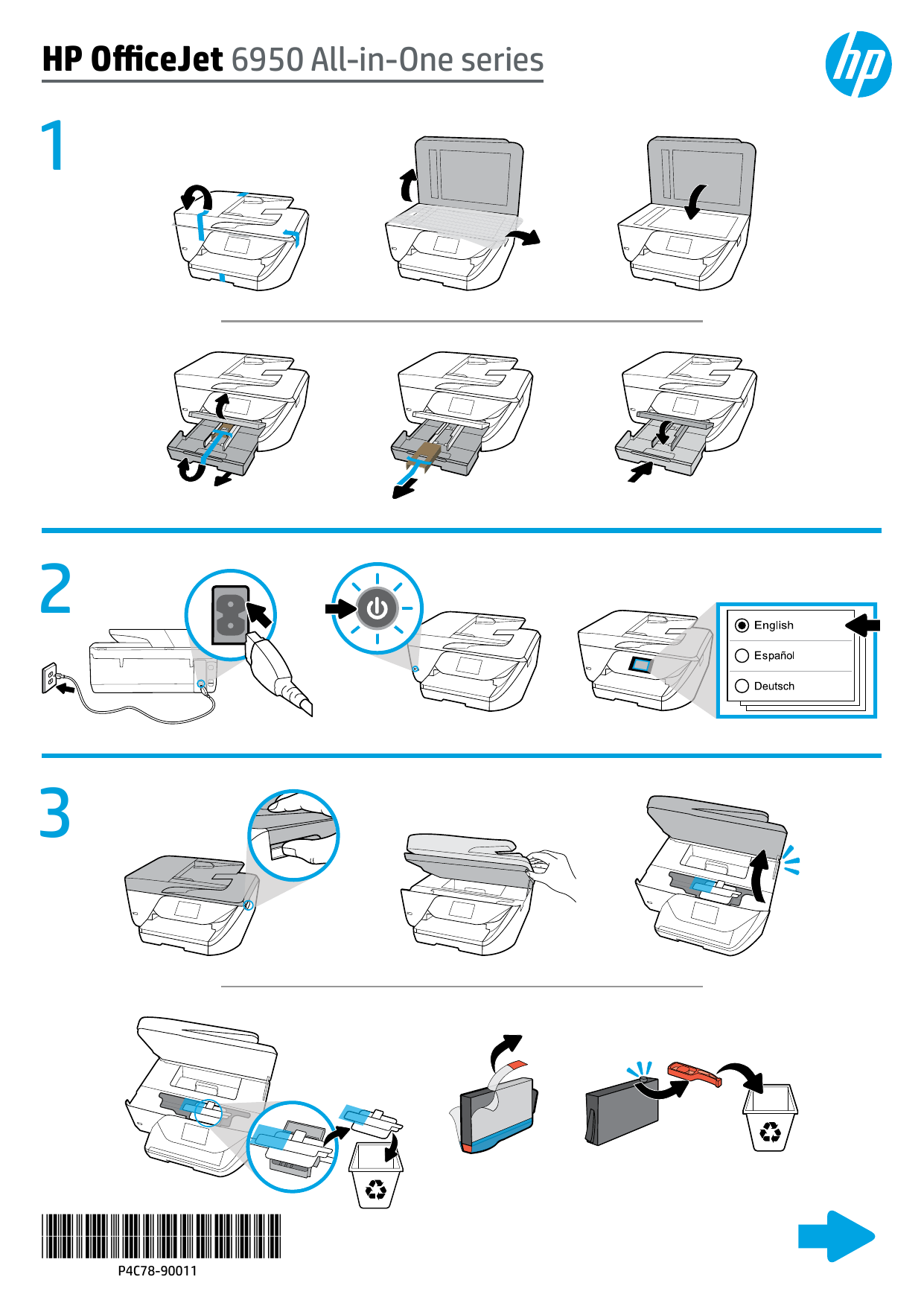 HP OfficeJet 6950 All-in-One series

hp

1

2

English
Español
Deutsch

3

P4C78-90011