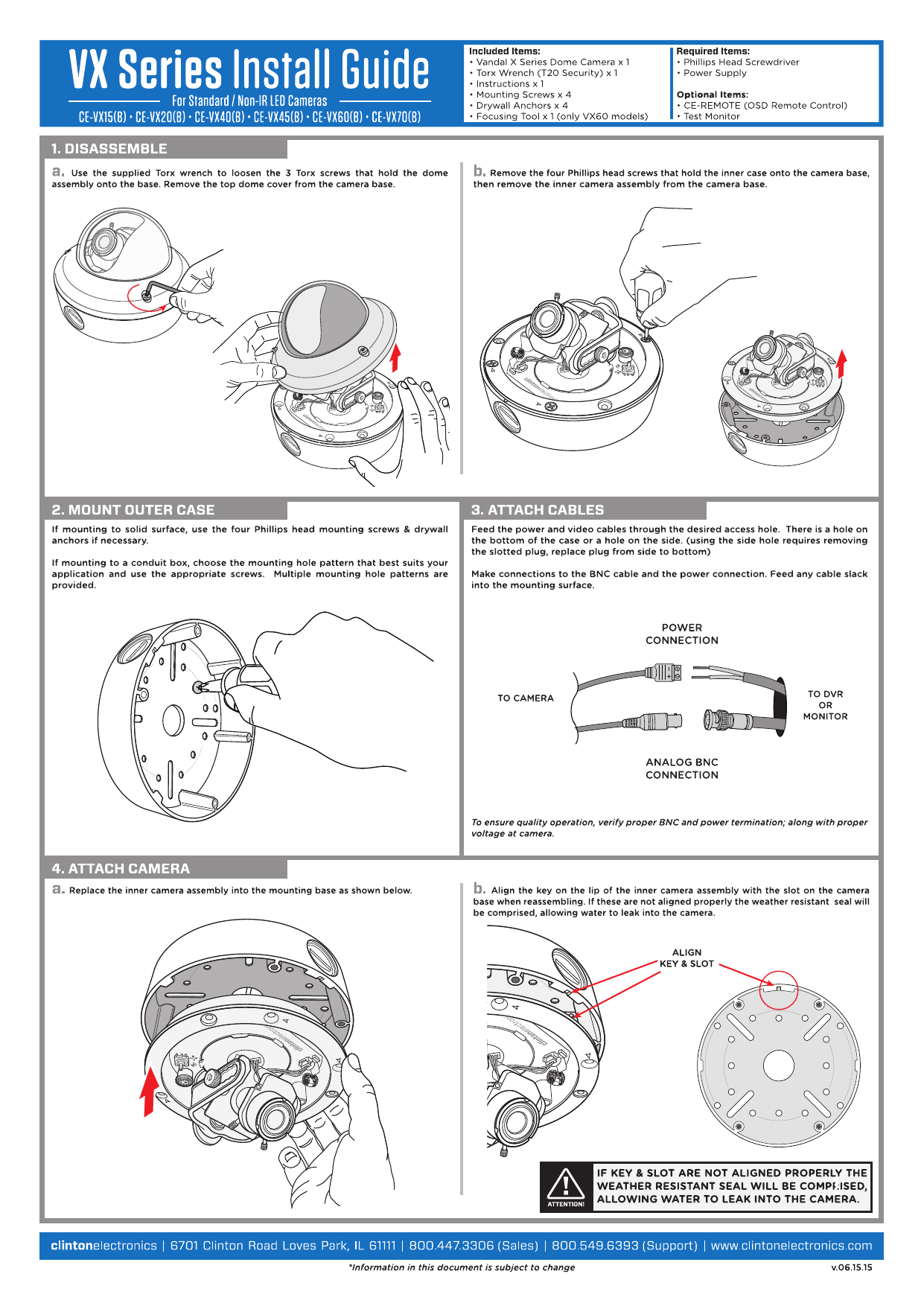 VX Series Install Guide
For Standard / Non-IR LED Cameras
CE-VX15(B) • CE-VX20(B) • CE-VX40(B) • CE-VX45(B) • CE-VX60(B) • CE-VX70(B)

Included Items:
• Vandal X Series Dome Camera x 1
• Torx Wrench (T20 Security) x 1
• Instructions x 1
• Mounting Screws x 4
• Drywall Anchors x 4
• Focusing Tool x 1 (only VX60 models)

Required Items:
• Phillips Head Screwdriver
• Power Supply

Optional Items:
• CE-REMOTE (OSD Remote Control)
• Test Monitor

1. DISASSEMBLE

a. Use the supplied Torx wrench to loosen the 3 Torx screws that hold the dome assembly onto the base. Remove the top dome cover from the camera base.

b. Remove the four Phillips head screws that hold the inner case onto the camera base, then remove the inner camera assembly from the camera base.

2. MOUNT OUTER CASE

If mounting to solid surface, use the four Phillips head mounting screws & drywall anchors if necessary.

If mounting to a conduit box, choose the mounting hole pattern that best suits your application and use the appropriate screws. Multiple mounting hole patterns are provided.

3. ATTACH CABLES

Feed the power and video cables through the desired access hole. There is a hole on the bottom of the case or a hole on the side. (using the side hole requires removing the slotted plug, replace plug from side to bottom)

Make connections to the BNC cable and the power connection. Feed any cable slack into the mounting surface.

POWER CONNECTION

TO CAMERA

TO DVR OR MONITOR

ANALOG BNC CONNECTION

To ensure quality operation, verify proper BNC and power termination; along with proper voltage at camera.

4. ATTACH CAMERA

a. Replace the inner camera assembly into the mounting base as shown below.

b. Align the key on the lip of the inner camera assembly with the slot on the camera base when reassembling. If these are not aligned properly the weather resistant seal will be comprised, allowing water to leak into the camera.

ALIGN KEY & SLOT

ATTENTION!
IF KEY & SLOT ARE NOT ALIGNED PROPERLY THE WEATHER RESISTANT SEAL WILL BE COMPRISED, ALLOWING WATER TO LEAK INTO THE CAMERA.

clintonelectronics | 6701 Clinton Road Loves Park, IL 61111 | 800.447.3306 (Sales) | 800.549.6393 (Support) | www.clintonelectronics.com

*Information in this document is subject to change

v.06.15.15