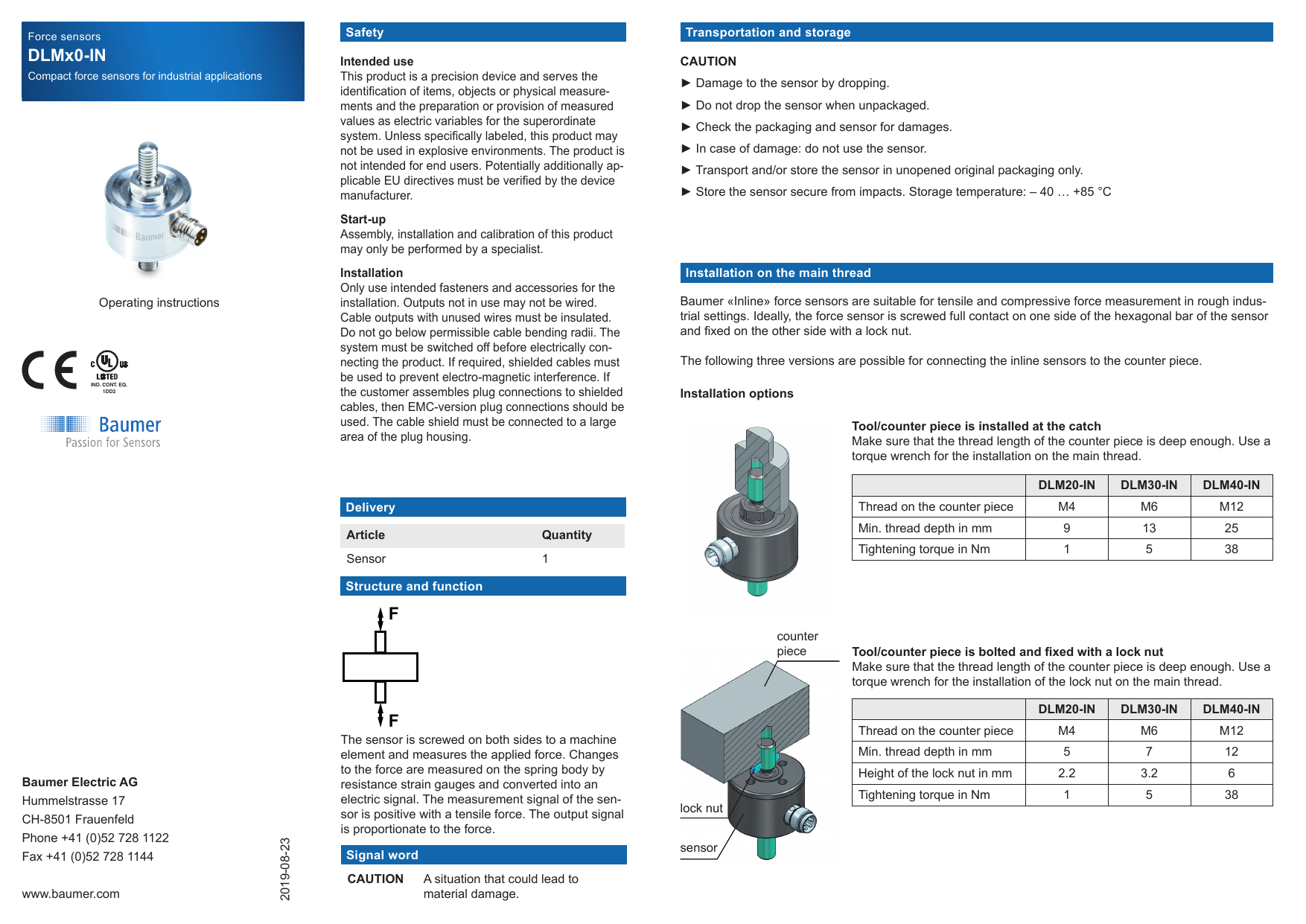 Force sensors
DLMx0-IN
Compact force sensors for industrial applications

Baumer

Operating instructions

CE

c UL us LISTED IND. CONT. EQ. 1DD2

Baumer
Passion for Sensors

Baumer Electric AG
Hummelstrasse 17
CH-8501 Frauenfeld
Phone +41 (0)52 728 1122
Fax +41 (0)52 728 1144

www.baumer.com

2019-08-23

Safety

Intended use
This product is a precision device and serves the identification of items, objects or physical measurements and the preparation or provision of measured values as electric variables for the superordinate system. Unless specifically labeled, this product may not be used in explosive environments. The product is not intended for end users. Potentially additionally applicable EU directives must be verified by the device manufacturer.

Start-up
Assembly, installation and calibration of this product may only be performed by a specialist.

Installation
Only use intended fasteners and accessories for the installation. Outputs not in use may not be wired. Cable outputs with unused wires must be insulated. Do not go below permissible cable bending radii. The system must be switched off before electrically connecting the product. If required, shielded cables must be used to prevent electro-magnetic interference. If the customer assembles plug connections to shielded cables, then EMC-version plug connections should be used. The cable shield must be connected to a large area of the plug housing.

Delivery

| Article | Quantity |
|---|---|
| Sensor | 1 |

Structure and function

F

F

The sensor is screwed on both sides to a machine element and measures the applied force. Changes to the force are measured on the spring body by resistance strain gauges and converted into an electric signal. The measurement signal of the sensor is positive with a tensile force. The output signal is proportionate to the force.

Signal word

CAUTION A situation that could lead to material damage.

Transportation and storage

CAUTION
► Damage to the sensor by dropping.
► Do not drop the sensor when unpackaged.
► Check the packaging and sensor for damages.
► In case of damage: do not use the sensor.
► Transport and/or store the sensor in unopened original packaging only.
► Store the sensor secure from impacts. Storage temperature: – 40 … +85 °C

Installation on the main thread

Baumer «Inline» force sensors are suitable for tensile and compressive force measurement in rough industrial settings. Ideally, the force sensor is screwed full contact on one side of the hexagonal bar of the sensor and fixed on the other side with a lock nut.

The following three versions are possible for connecting the inline sensors to the counter piece.

Installation options

Tool/counter piece is installed at the catch
Make sure that the thread length of the counter piece is deep enough. Use a torque wrench for the installation on the main thread.

| | DLM20-IN | DLM30-IN | DLM40-IN |
|---|---|---|---|
| Thread on the counter piece | M4 | M6 | M12 |
| Min. thread depth in mm | 9 | 13 | 25 |
| Tightening torque in Nm | 1 | 5 | 38 |

counter piece

lock nut

sensor

Tool/counter piece is bolted and fixed with a lock nut
Make sure that the thread length of the counter piece is deep enough. Use a torque wrench for the installation of the lock nut on the main thread.

| | DLM20-IN | DLM30-IN | DLM40-IN |
|---|---|---|---|
| Thread on the counter piece | M4 | M6 | M12 |
| Min. thread depth in mm | 5 | 7 | 12 |
| Height of the lock nut in mm | 2.2 | 3.2 | 6 |
| Tightening torque in Nm | 1 | 5 | 38 |