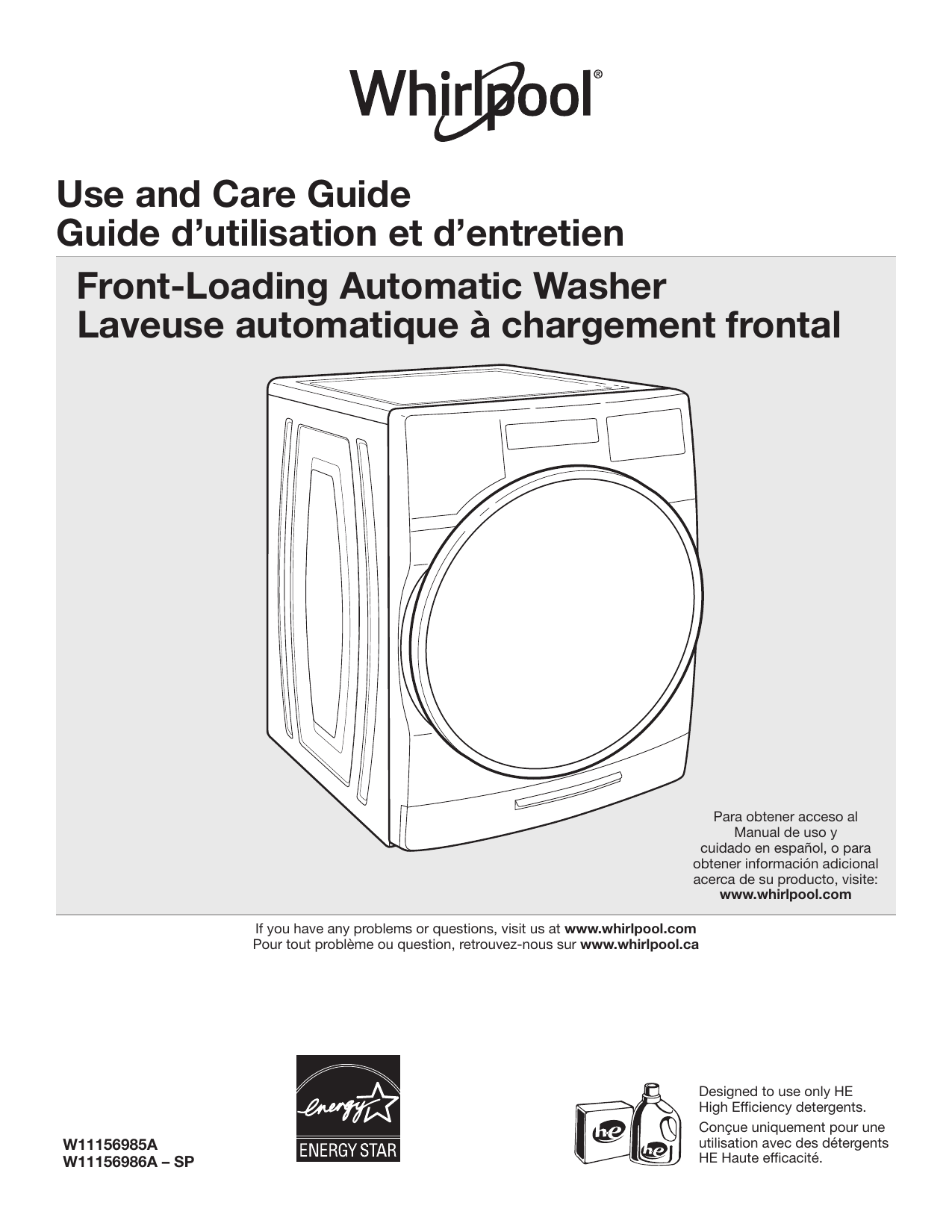 Whirlpool®

Use and Care Guide
Guide d'utilisation et d'entretien

Front-Loading Automatic Washer
Laveuse automatique à chargement frontal

Para obtener acceso al Manual de uso y cuidado en español, o para obtener información adicional acerca de su producto, visite:
www.whirlpool.com

If you have any problems or questions, visit us at www.whirlpool.com
Pour tout problème ou question, retrouvez-nous sur www.whirlpool.ca

W11156985A
W11156986A – SP

energy
ENERGY STAR

he
he

Designed to use only HE High Efficiency detergents.
Conçue uniquement pour une utilisation avec des détergents HE Haute efficacité.