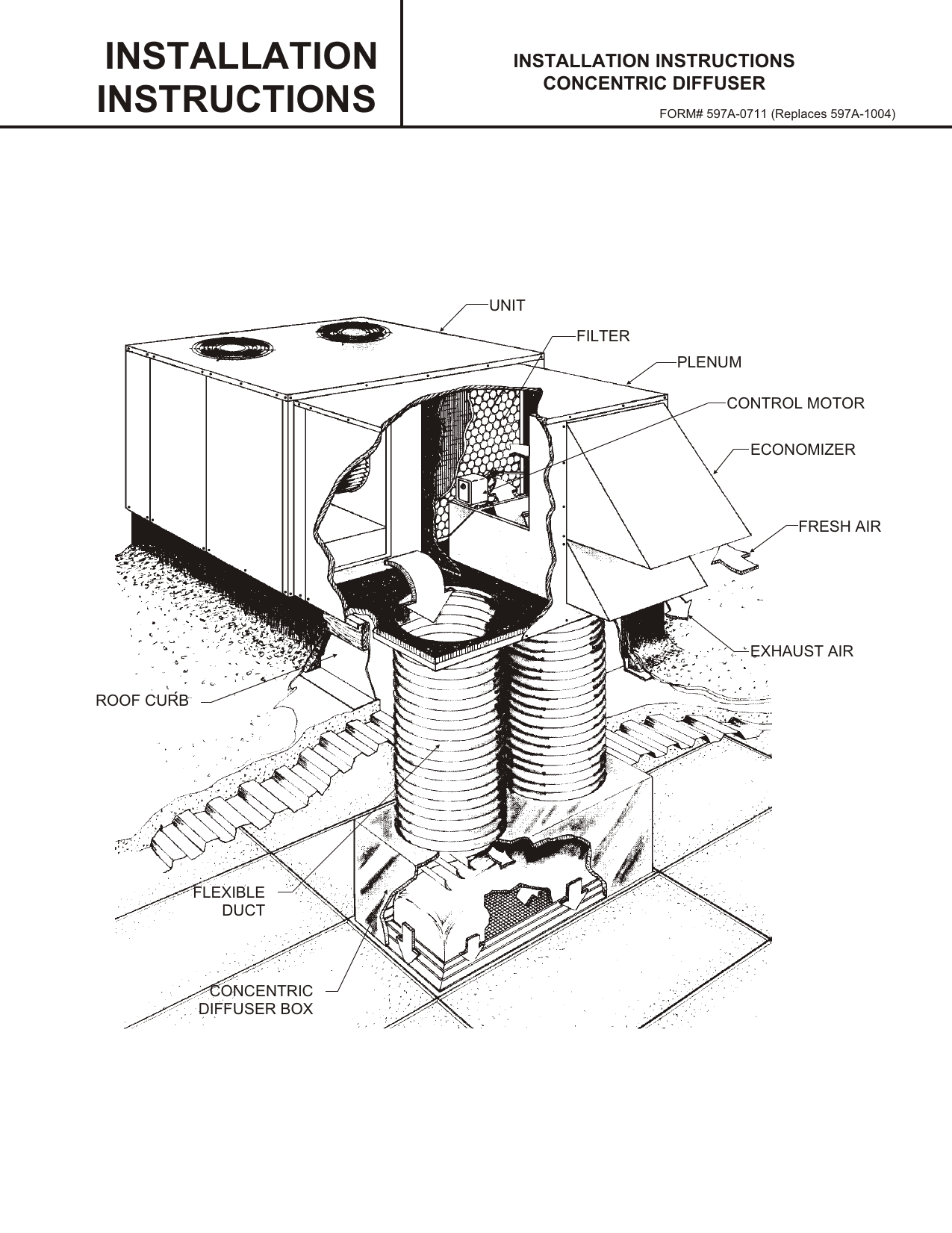 INSTALLATION INSTRUCTIONS

INSTALLATION INSTRUCTIONS
CONCENTRIC DIFFUSER

FORM# 597A-0711 (Replaces 597A-1004)

UNIT

FILTER

PLENUM

CONTROL MOTOR

ECONOMIZER

FRESH AIR

EXHAUST AIR

ROOF CURB

FLEXIBLE DUCT

CONCENTRIC DIFFUSER BOX