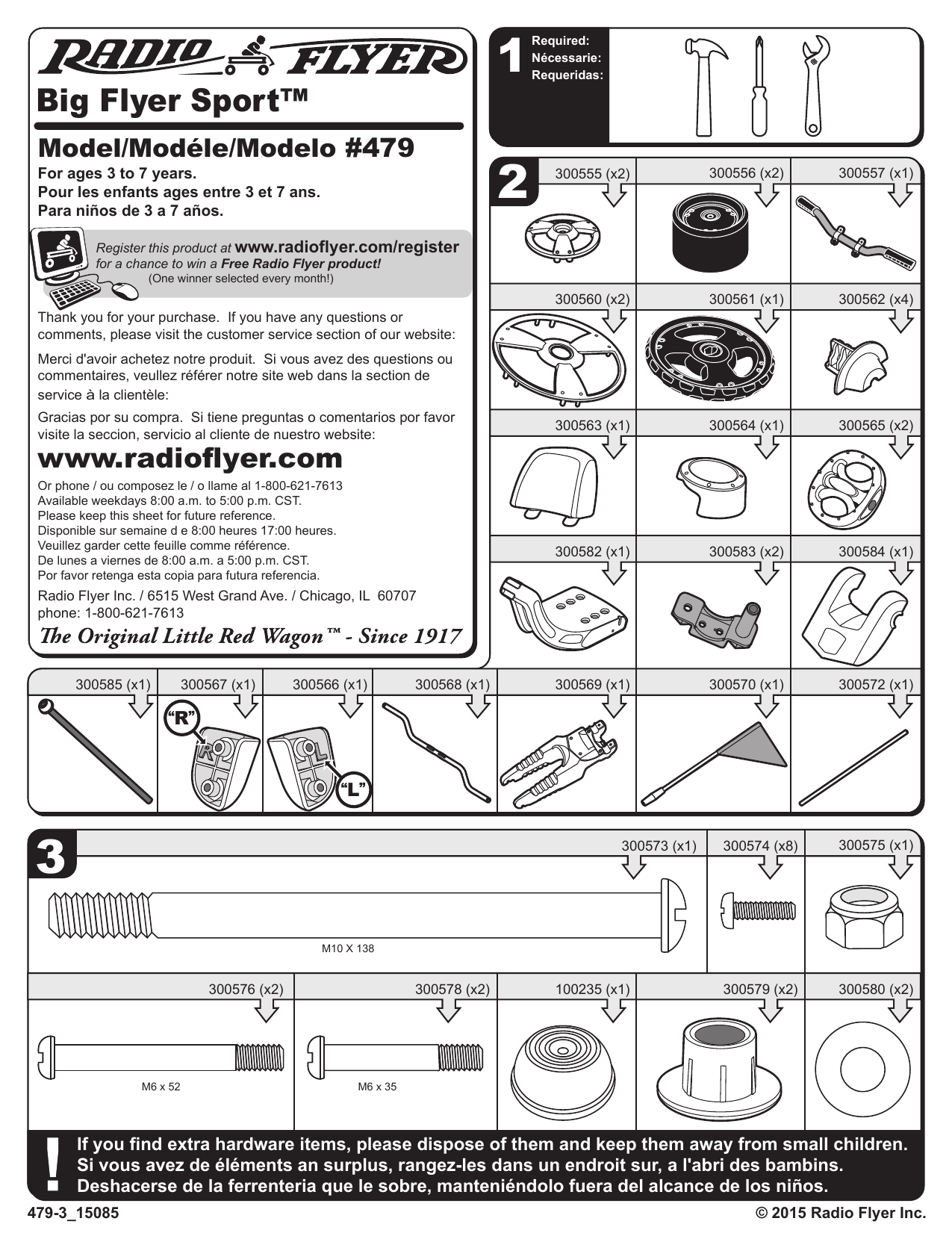 RADIO FLYER

Big Flyer Sport™

Model/Modéle/Modelo #479

For ages 3 to 7 years.
Pour les enfants ages entre 3 et 7 ans.
Para niños de 3 a 7 años.

Register this product at www.radioflyer.com/register for a chance to win a Free Radio Flyer product! (One winner selected every month!)

Thank you for your purchase. If you have any questions or comments, please visit the customer service section of our website:

Merci d'avoir achetez notre produit. Si vous avez des questions ou commentaires, veullez référer notre site web dans la section de service à la clientèle:

Gracias por su compra. Si tiene preguntas o comentarios por favor visite la seccion, servicio al cliente de nuestro website:

www.radioflyer.com

Or phone / ou composez le / o llame al 1-800-621-7613
Available weekdays 8:00 a.m. to 5:00 p.m. CST.
Please keep this sheet for future reference.
Disponible sur semaine d e 8:00 heures 17:00 heures.
Veuillez garder cette feuille comme référence.
De lunes a viernes de 8:00 a.m. a 5:00 p.m. CST.
Por favor retenga esta copia para futura referencia.

Radio Flyer Inc. / 6515 West Grand Ave. / Chicago, IL 60707
phone: 1-800-621-7613

The Original Little Red Wagon™ - Since 1917

1
Required:
Nécessarie:
Requeridas:

2
300555 (x2)
300556 (x2)
300557 (x1)
300560 (x2)
300561 (x1)
300562 (x4)
300563 (x1)
300564 (x1)
300565 (x2)
300582 (x1)
300583 (x2)
300584 (x1)

300585 (x1)
300567 (x1)
"R"
R
300566 (x1)
L
"L"
300568 (x1)
300569 (x1)
300570 (x1)
300572 (x1)

3
300573 (x1)
M10 X 138
300574 (x8)
300575 (x1)
300576 (x2)
M6 x 52
300578 (x2)
M6 x 35
100235 (x1)
300579 (x2)
300580 (x2)

!
If you find extra hardware items, please dispose of them and keep them away from small children.
Si vous avez de éléments an surplus, rangez-les dans un endroit sur, a l'abri des bambins.
Deshacerse de la ferrenteria que le sobre, manteniéndolo fuera del alcance de los niños.

479-3_15085
© 2015 Radio Flyer Inc.