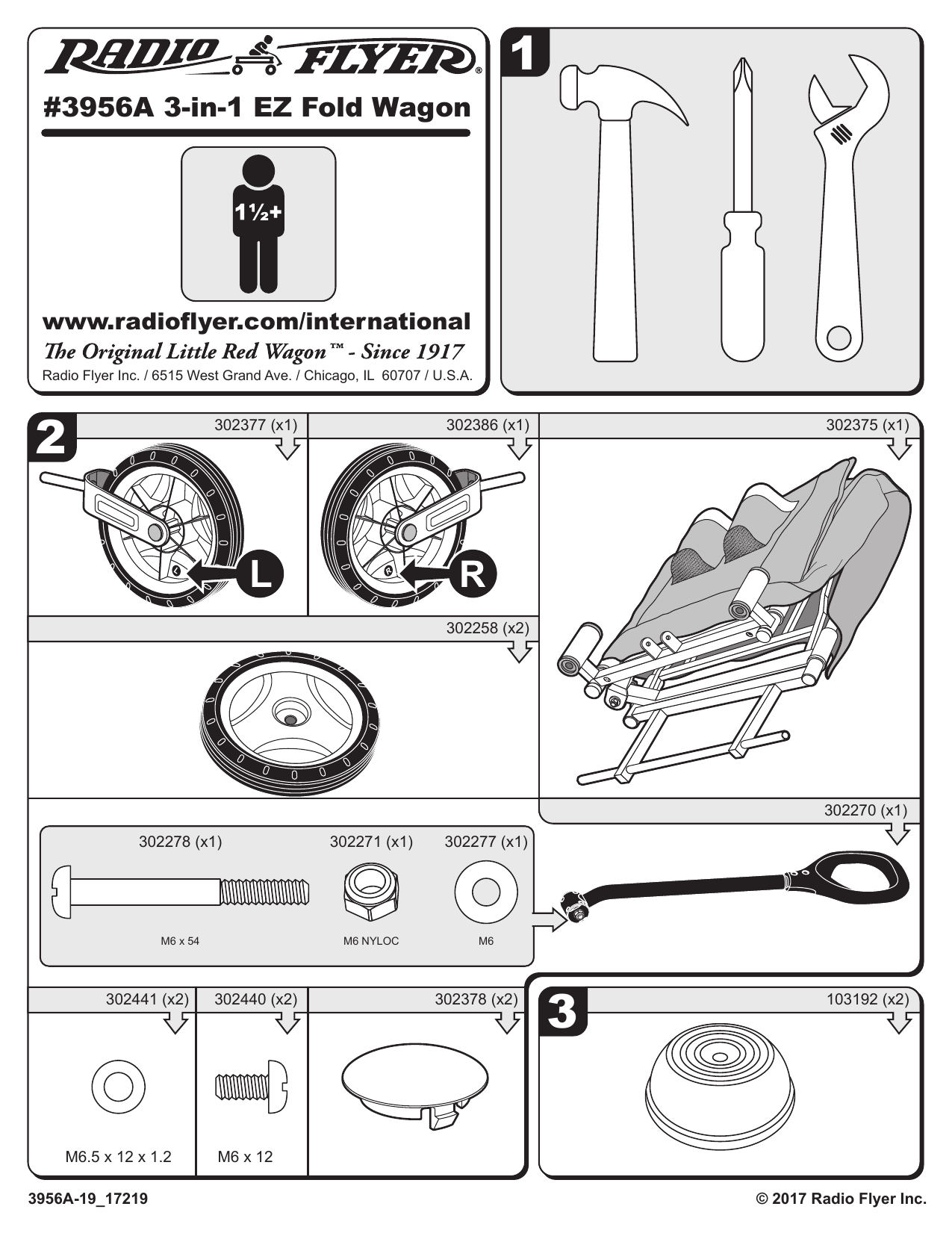 RADIO FLYER®

#3956A 3-in-1 EZ Fold Wagon

1½+

www.radioflyer.com/international

The Original Little Red Wagon™ - Since 1917

Radio Flyer Inc. / 6515 West Grand Ave. / Chicago, IL 60707 / U.S.A.

1

2

302377 (x1)

L

302386 (x1)

R

302375 (x1)

302258 (x2)

302270 (x1)

302278 (x1)

M6 x 54

302271 (x1)

M6 NYLOC

302277 (x1)

M6

302441 (x2)

M6.5 x 12 x 1.2

302440 (x2)

M6 x 12

302378 (x2)

3

103192 (x2)

3956A-19_17219

© 2017 Radio Flyer Inc.