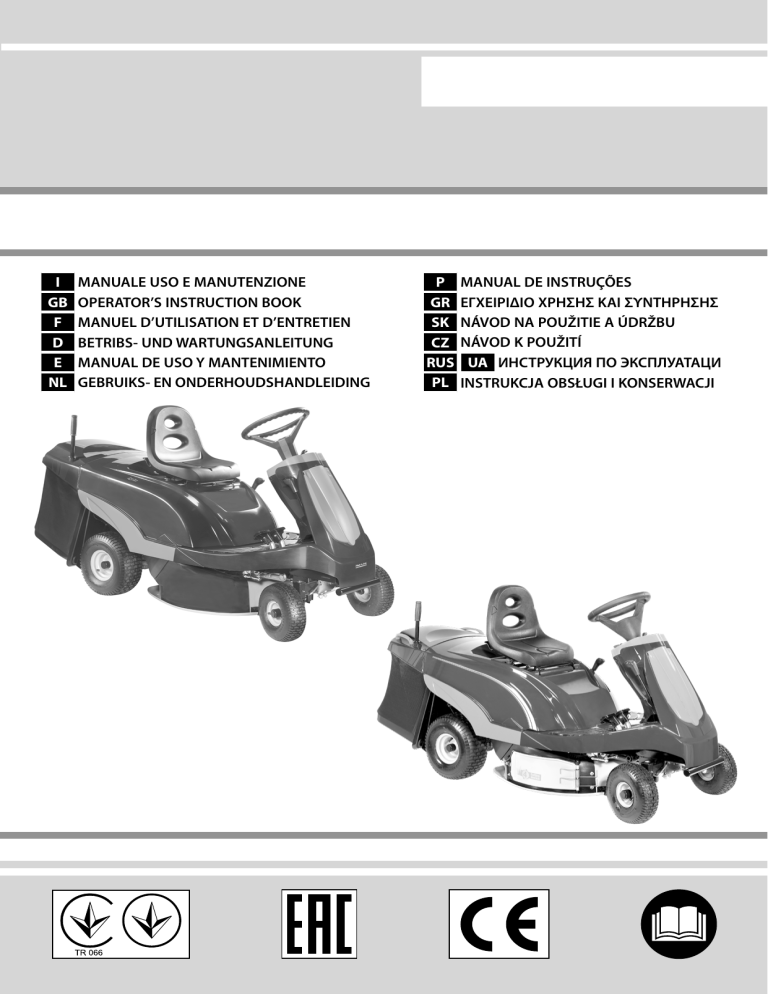 I MANUALE USO E MANUTENZIONE
GB OPERATOR'S INSTRUCTION BOOK
F MANUEL D'UTILISATION ET D'ENTRETIEN
D BETRIBS- UND WARTUNGSANLEITUNG
E MANUAL DE USO Y MANTENIMIENTO
NL GEBRUIKS- EN ONDERHOUDSHANDLEIDING

P MANUAL DE INSTRUÇÕES
GR ΕΓΧΕΙΡΙΔΙΟ ΧΡΗΣΗΣ ΚΑΙ ΣΥΝΤΗΡΗΣΗΣ
SK NÁVOD NA POUŽITIE A ÚDRŽBU
CZ NÁVOD K POUŽITÍ
RUS UA ИНСТРУКЦИЯ ПО ЭКСПЛУАТАЦИ
PL INSTRUKCJA OBSŁUGI I KONSERWACJI

TR 066

EAC

CE